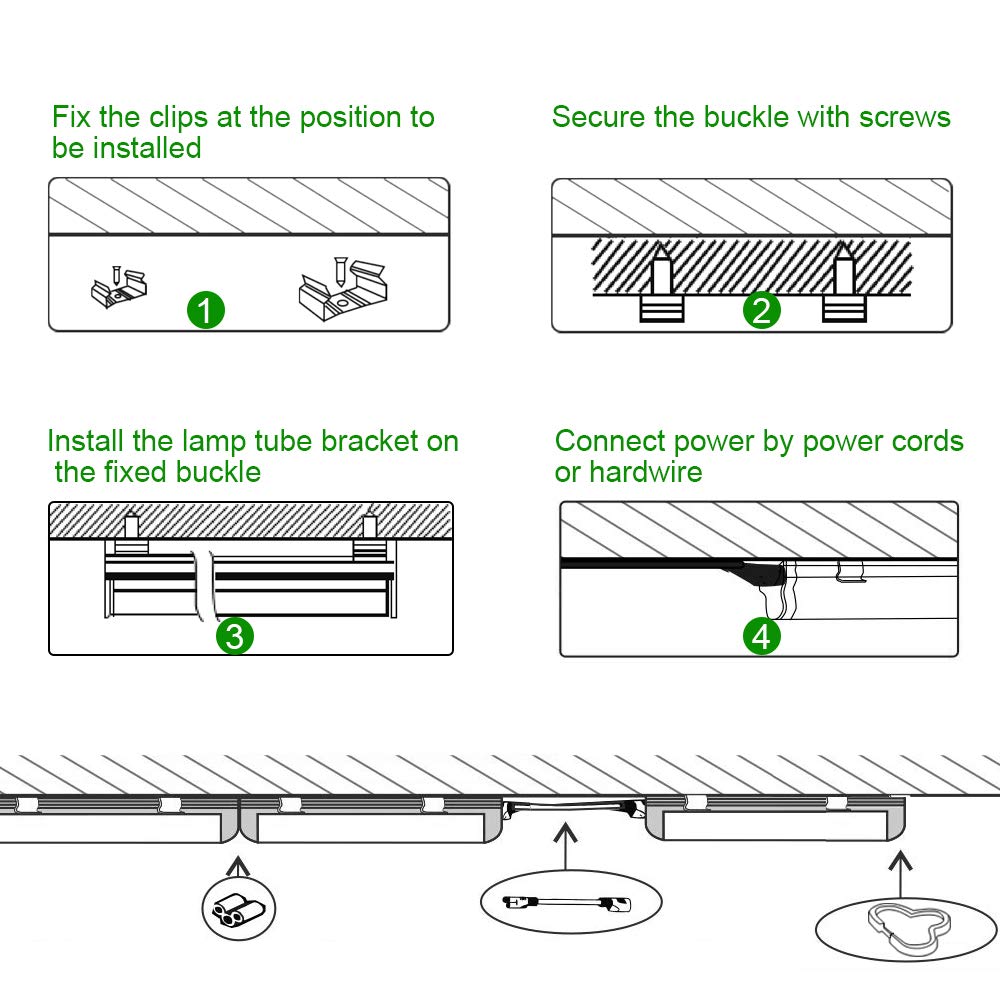 Fix the clips at the position to be installed

1

Secure the buckle with screws

2

Install the lamp tube bracket on the fixed buckle

3

Connect power by power cords or hardwire

4