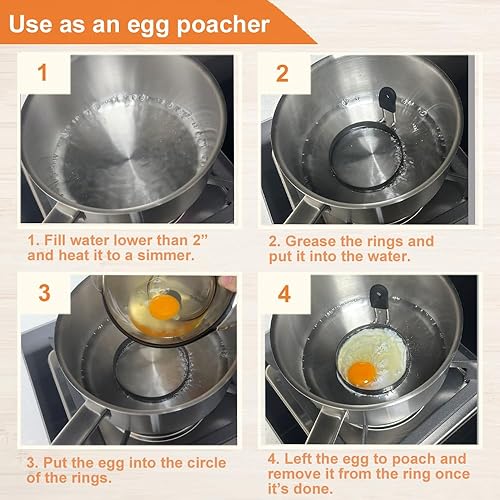 Use as an egg poacher

1

1. Fill water lower than 2” and heat it to a simmer.

2

2. Grease the rings and put it into the water.

3

3. Put the egg into the circle of the rings.

4

4. Left the egg to poach and remove it from the ring once it’s done.