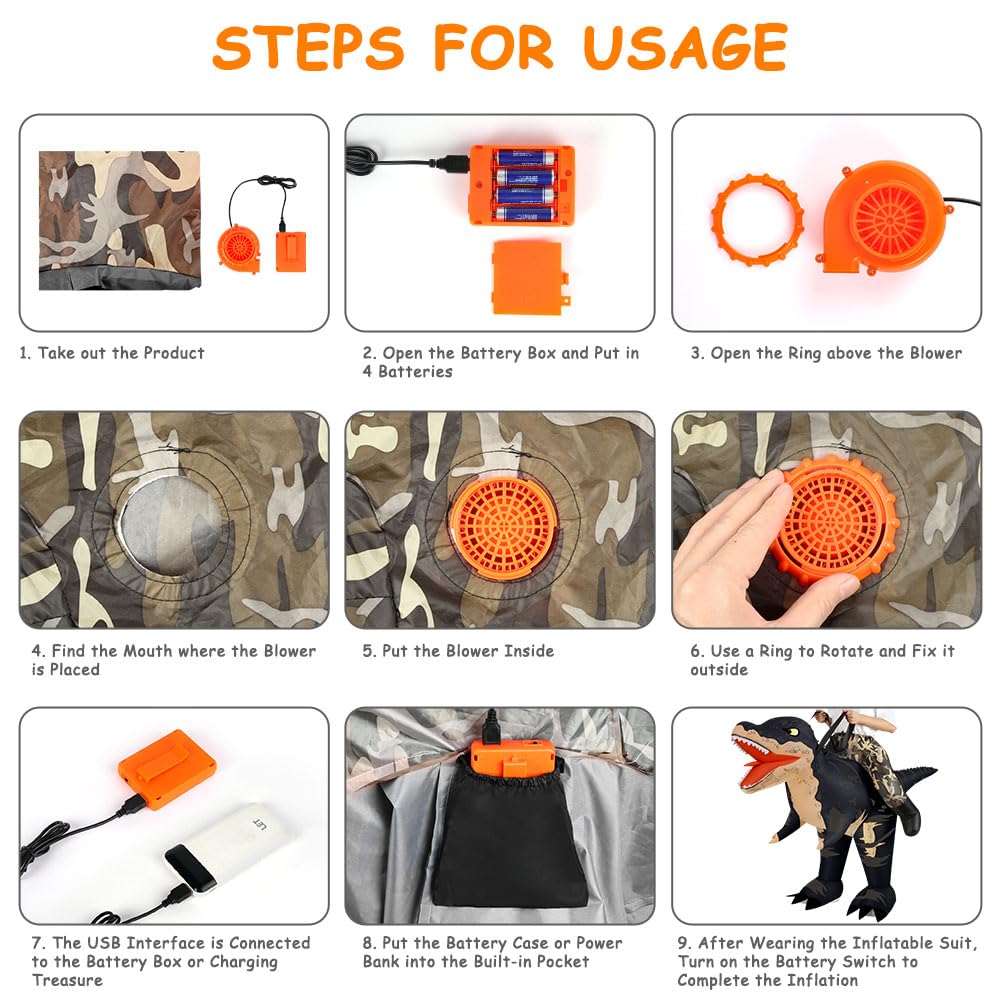 STEPS FOR USAGE

1. Take out the Product

2. Open the Battery Box and Put in 4 Batteries

3. Open the Ring above the Blower

4. Find the Mouth where the Blower is Placed

5. Put the Blower Inside

6. Use a Ring to Rotate and Fix it outside

7. The USB Interface is Connected to the Battery Box or Charging Treasure

8. Put the Battery Case or Power Bank into the Built-in Pocket

9. After Wearing the Inflatable Suit, Turn on the Battery Switch to Complete the Inflation