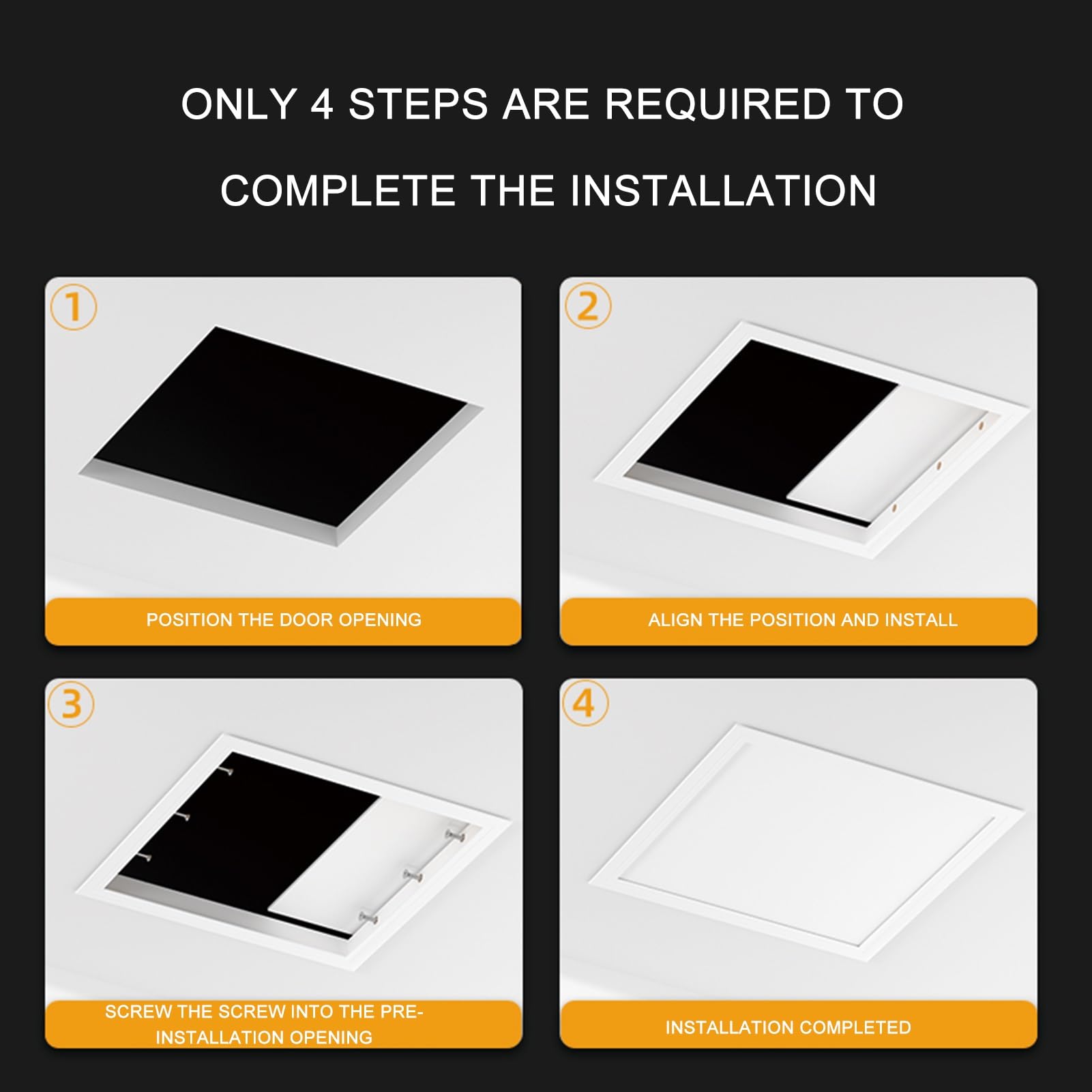 ONLY 4 STEPS ARE REQUIRED TO COMPLETE THE INSTALLATION

1
POSITION THE DOOR OPENING

2
ALIGN THE POSITION AND INSTALL

3
SCREW THE SCREW INTO THE PRE-INSTALLATION OPENING

4
INSTALLATION COMPLETED