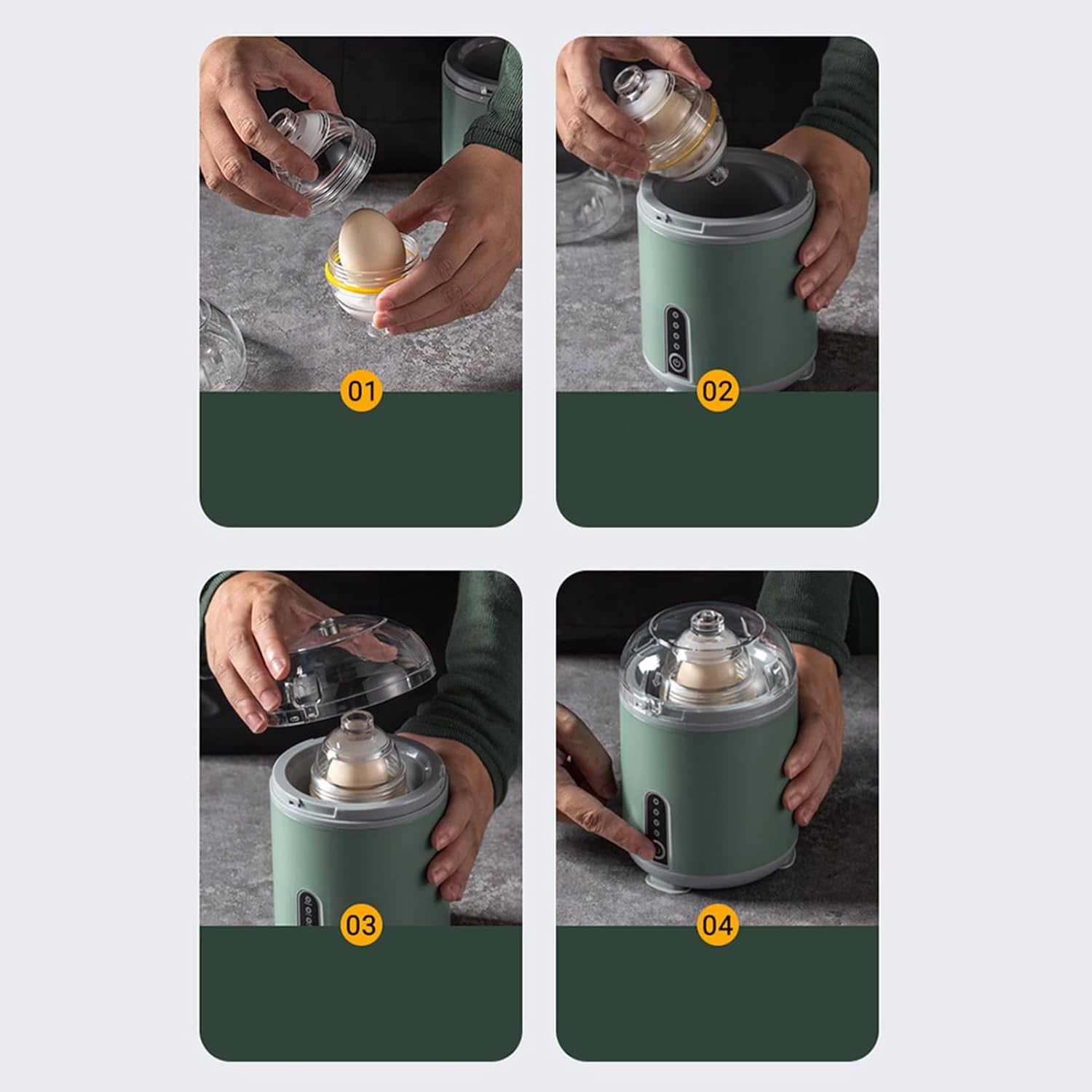 01

02

03

04