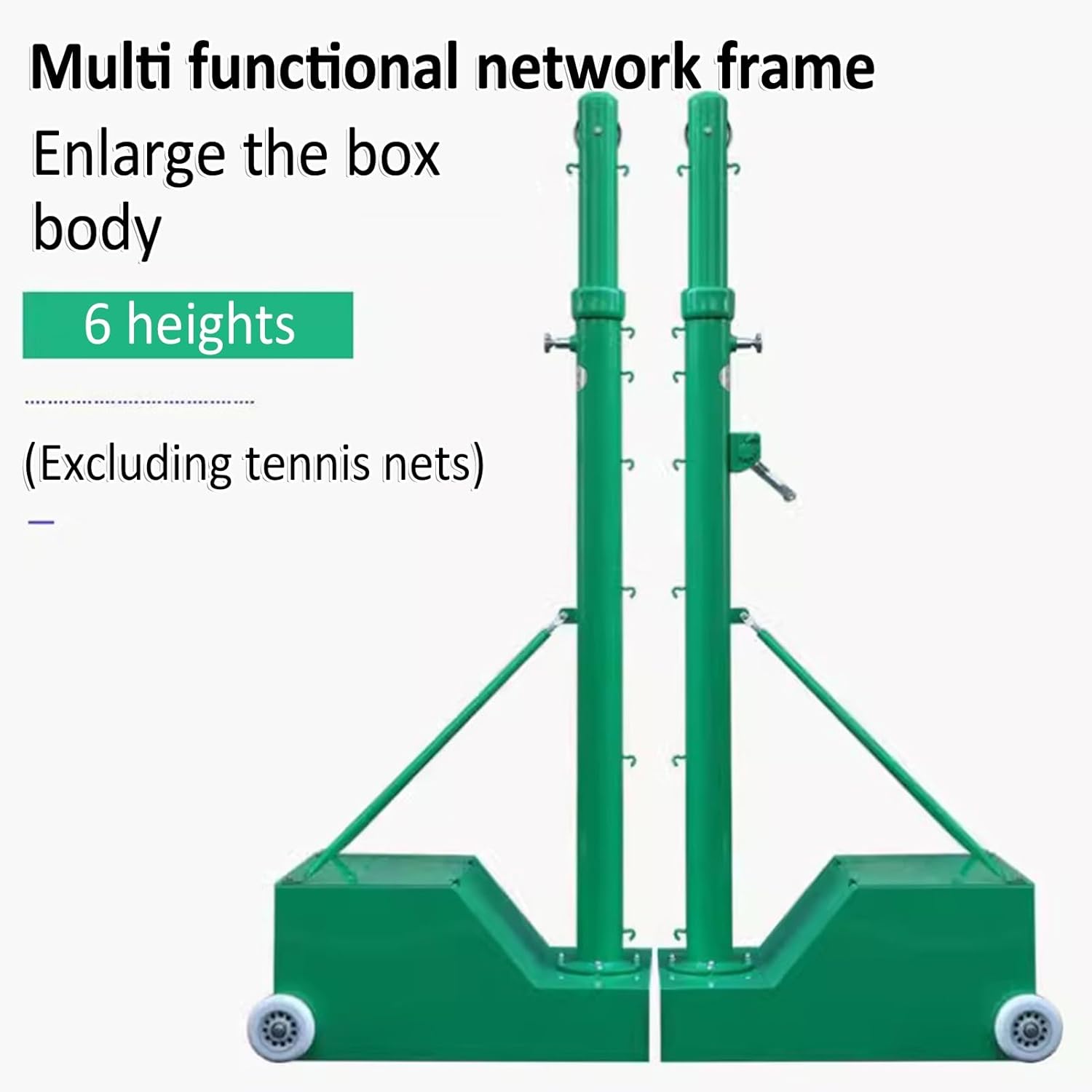 Multi functional network frame

Enlarge the box body

6 heights

(Excluding tennis nets)