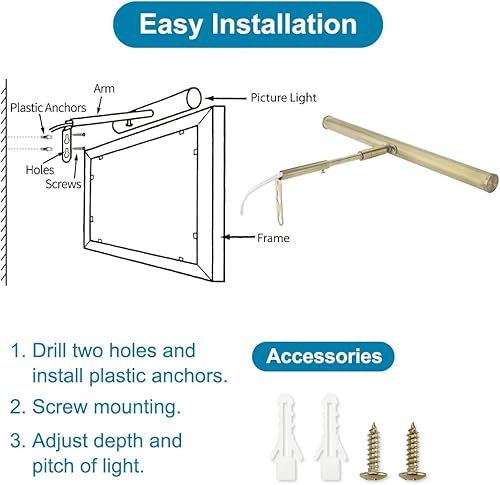 Easy Installation

Arm

Plastic Anchors

Picture Light

Holes

Screws

Frame

1. Drill two holes and install plastic anchors.

2. Screw mounting.

3. Adjust depth and pitch of light.

Accessories