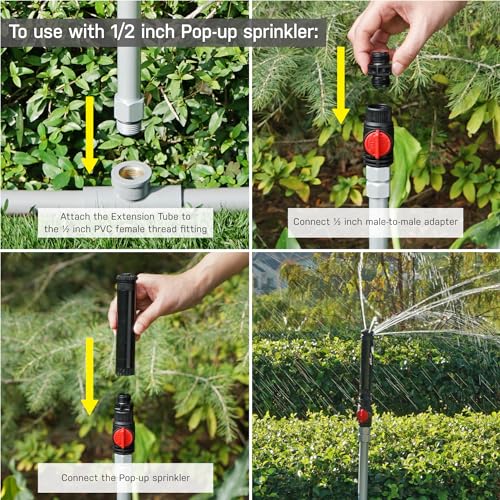 To use with 1/2 inch Pop-up sprinkler:

Attach the Extension Tube to the ½ inch PVC female thread fitting

Connect ½ inch male-to-male adapter

Connect the Pop-up sprinkler