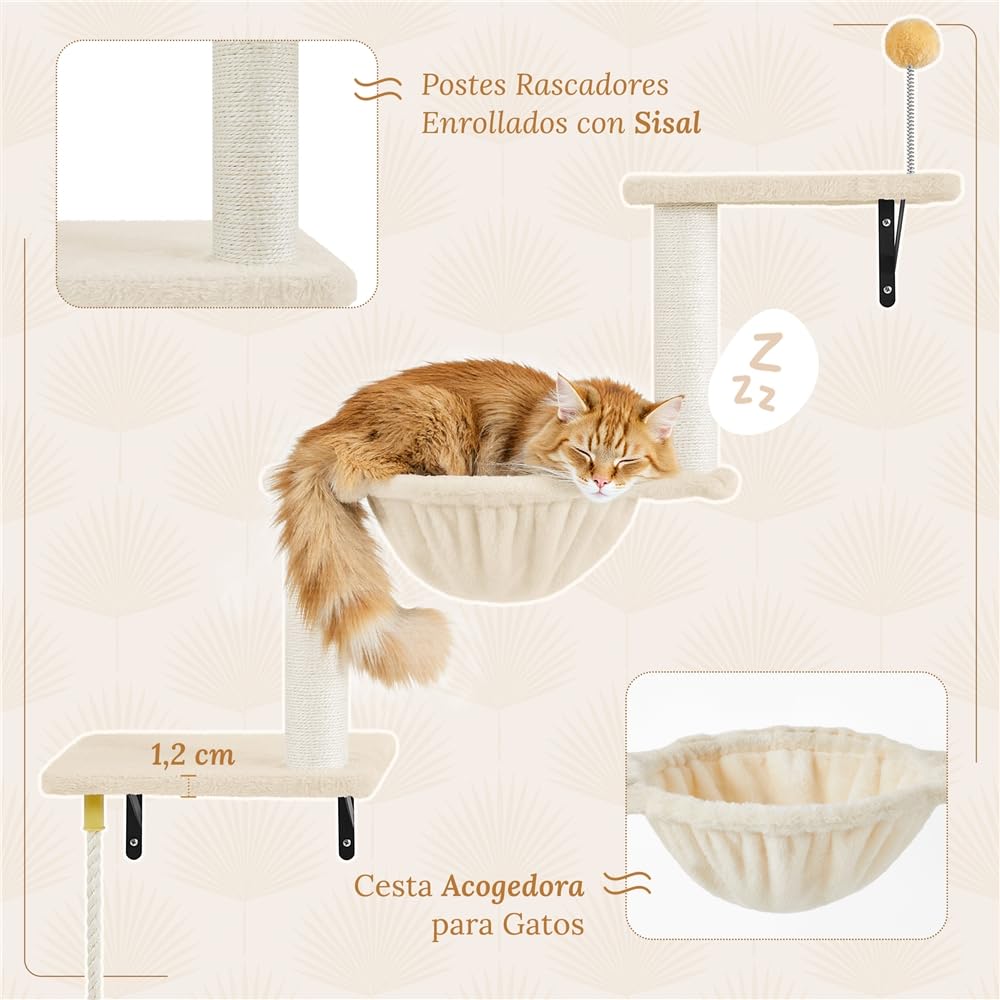 Postes Rascadores Enrollados con Sisal

Z
Z Z

1,2 cm

Cesta Acogedora para Gatos