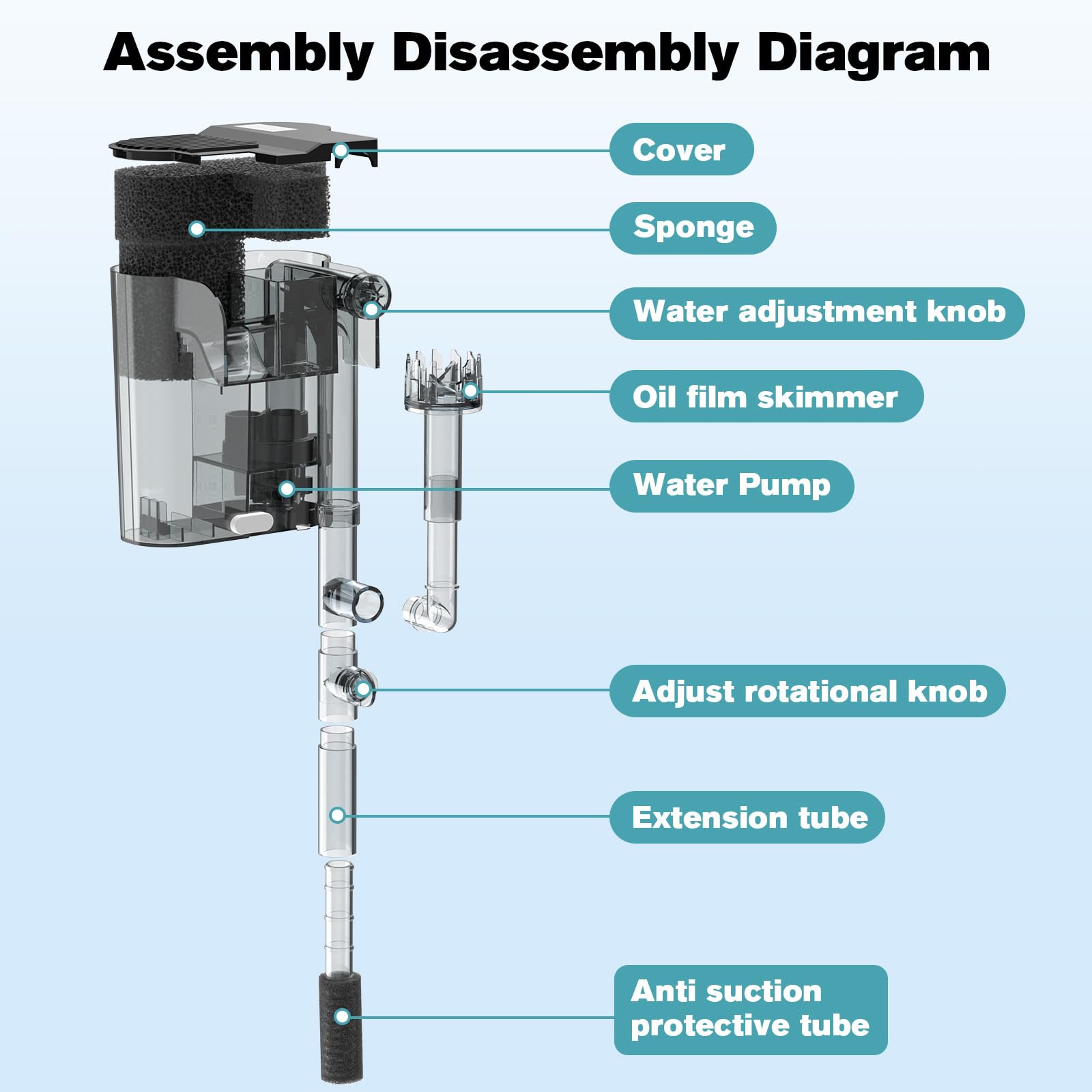 Assembly Disassembly Diagram

Cover

Sponge

Water adjustment knob

Oil film skimmer

Water Pump

Adjust rotational knob

Extension tube

Anti suction protective tube