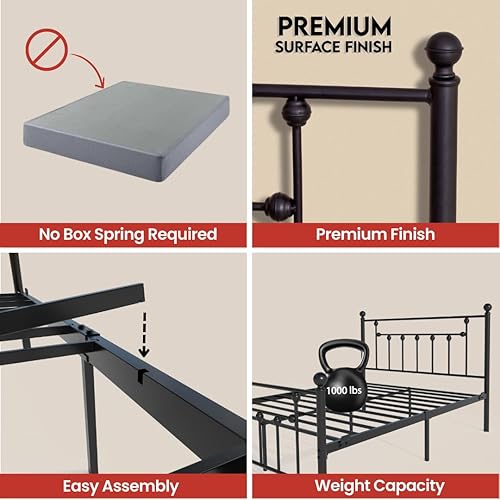 No Box Spring Required

PREMIUM
SURFACE FINISH

Premium Finish

Easy Assembly

1000 lbs

Weight Capacity