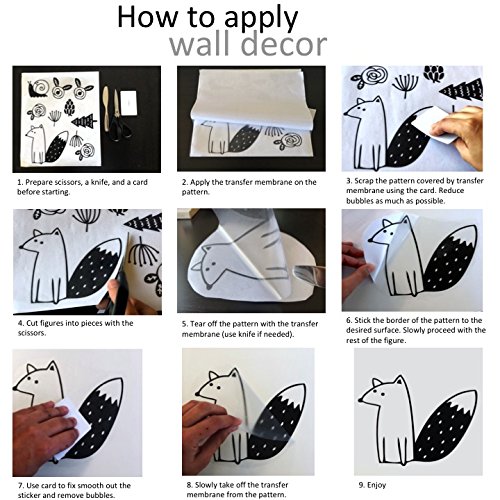 How to apply
wall decor

1. Prepare scissors, a knife, and a card before starting.

2. Apply the transfer membrane on the pattern.

3. Scrap the pattern covered by transfer membrane using the card. Reduce bubbles as much as possible.

4. Cut figures into pieces with the scissors.

5. Tear off the pattern with the transfer membrane (use knife if needed).

6. Stick the border of the pattern to the desired surface. Slowly proceed with the rest of the figure.

7. Use card to fix smooth out the sticker and remove bubbles.

8. Slowly take off the transfer membrane from the pattern.

9. Enjoy