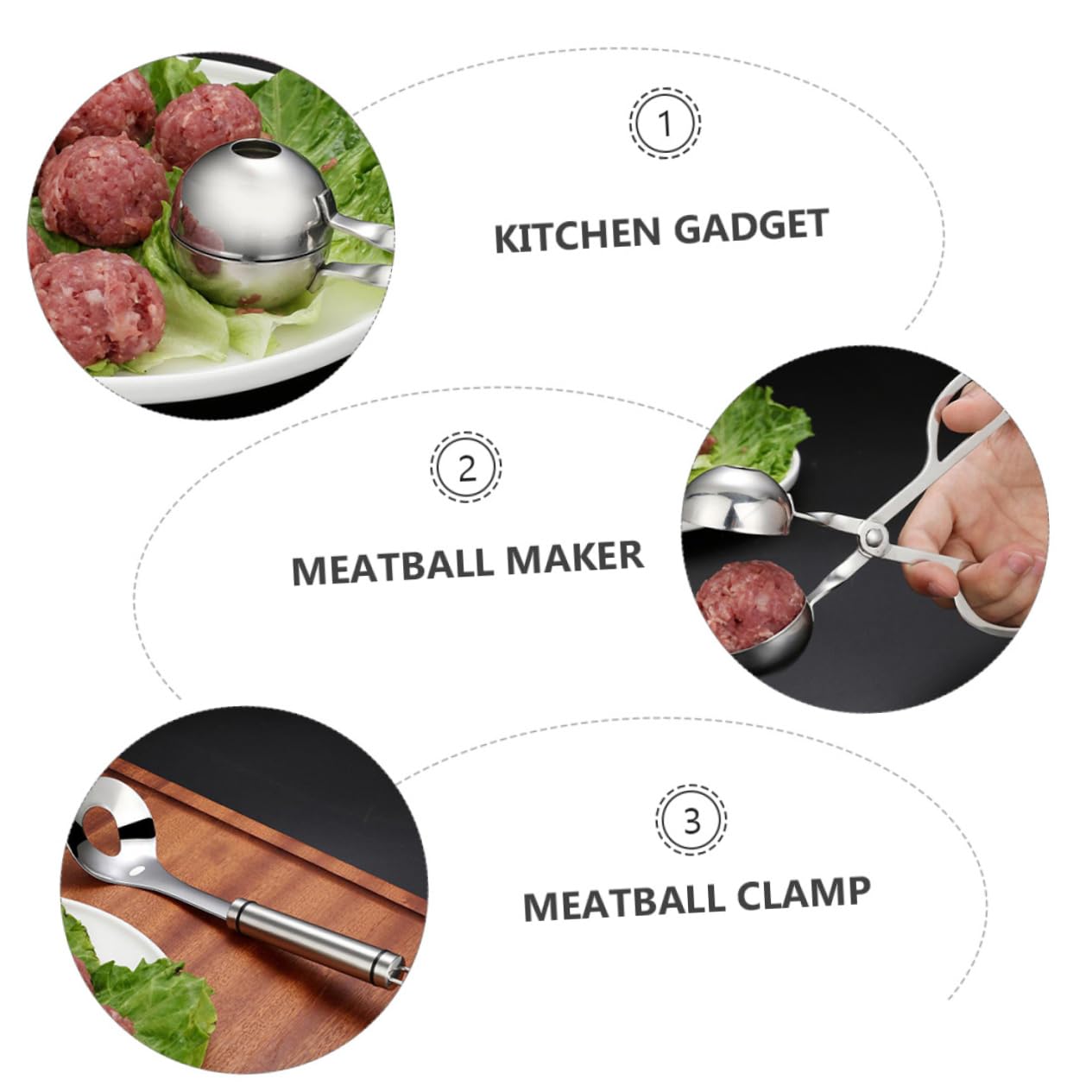 1

KITCHEN GADGET

2

MEATBALL MAKER

3

MEATBALL CLAMP