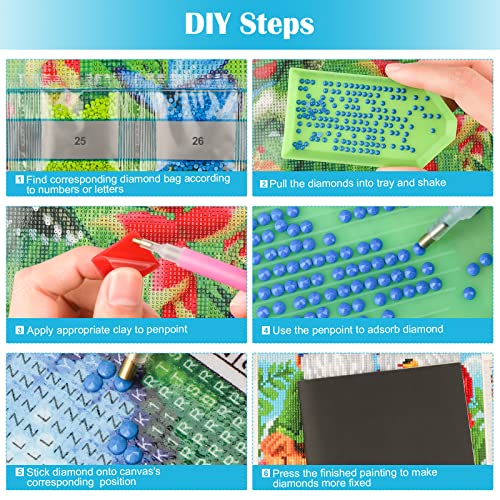 DIY Steps

25

26

1 Find corresponding diamond bag according to numbers or letters

2 Pull the diamonds into tray and shake

3 Apply appropriate clay to penpoint

4 Use the penpoint to adsorb diamond

5 Stick diamond onto canvas's corresponding position

6 Press the finished painting to make diamonds more fixed