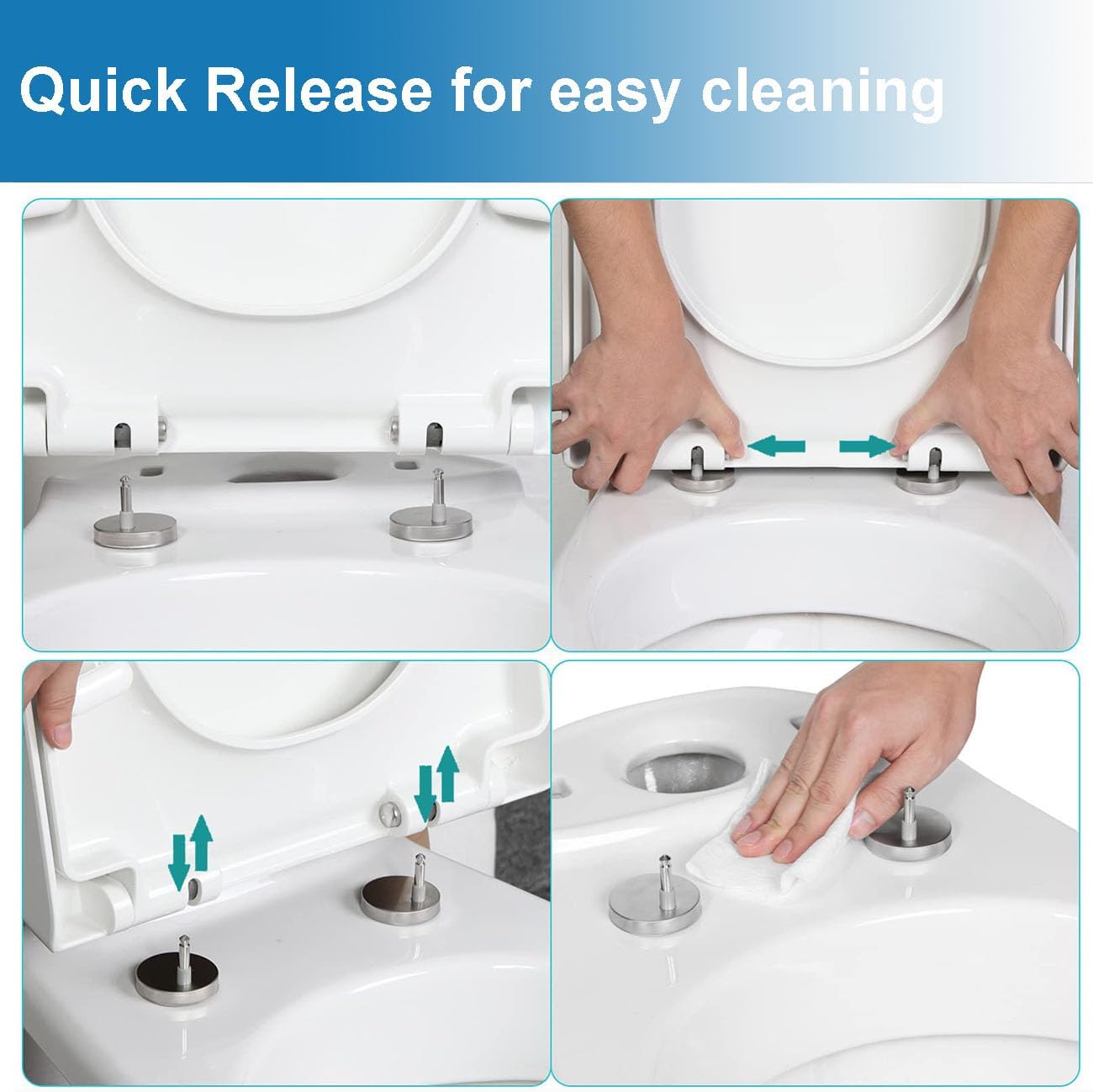 Quick Release for easy cleaning