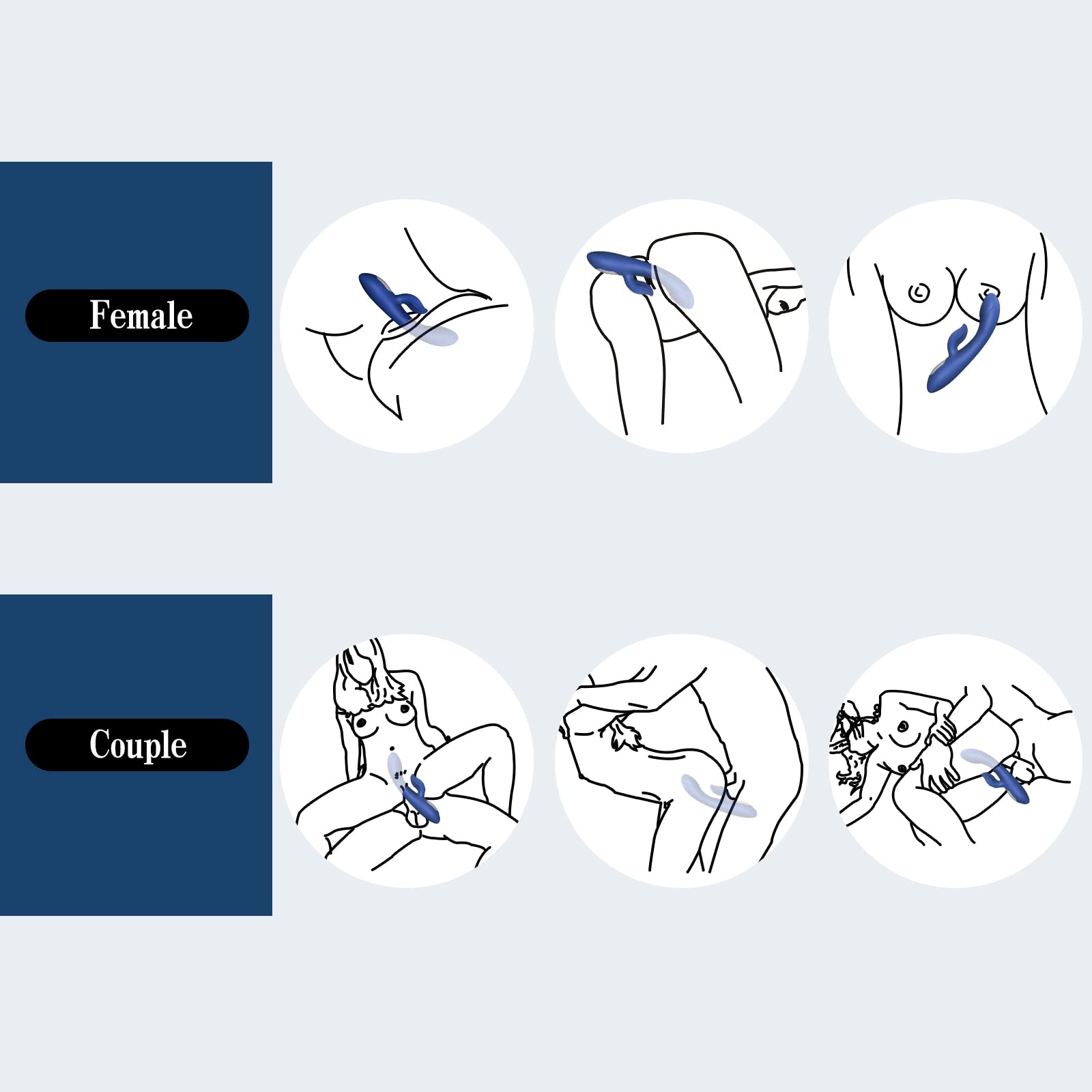 Female

Couple