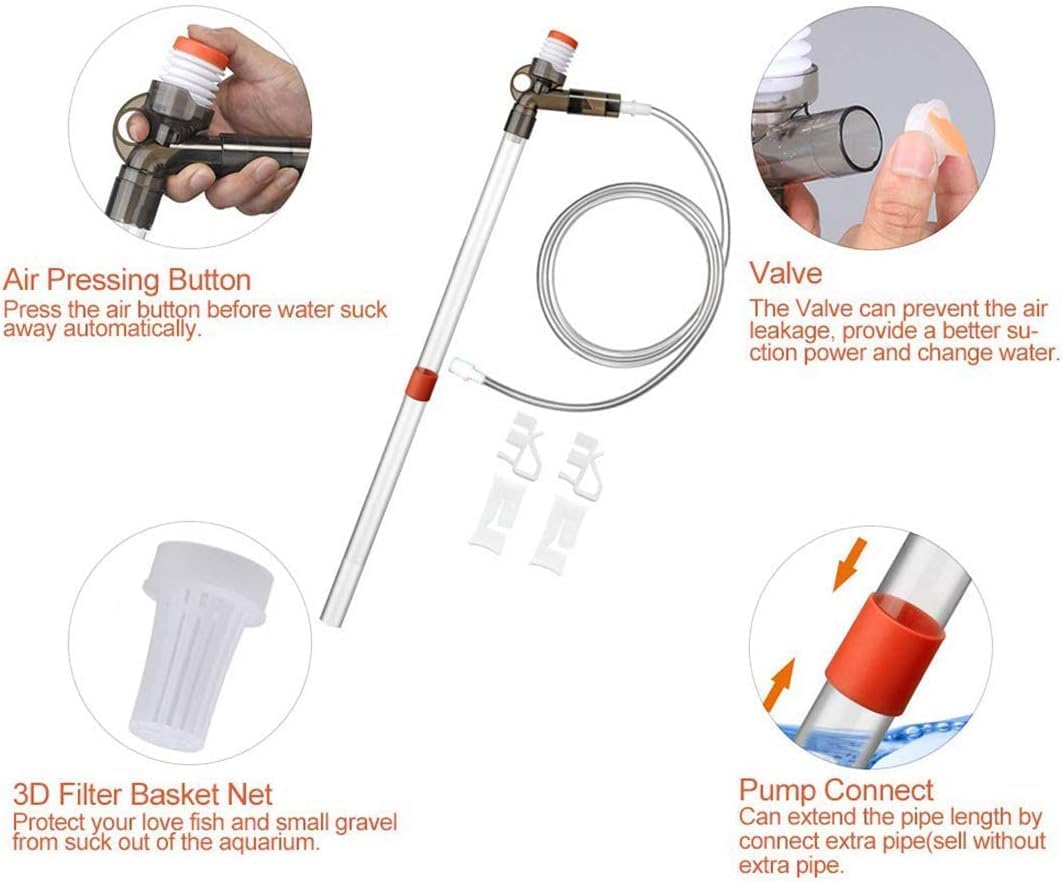 Air Pressing Button
Press the air button before water suck away automatically.

Valve
The Valve can prevent the air leakage, provide a better suction power and change water.

3D Filter Basket Net
Protect your love fish and small gravel from suck out of the aquarium.

Pump Connect
Can extend the pipe length by connect extra pipe(sell without extra pipe.