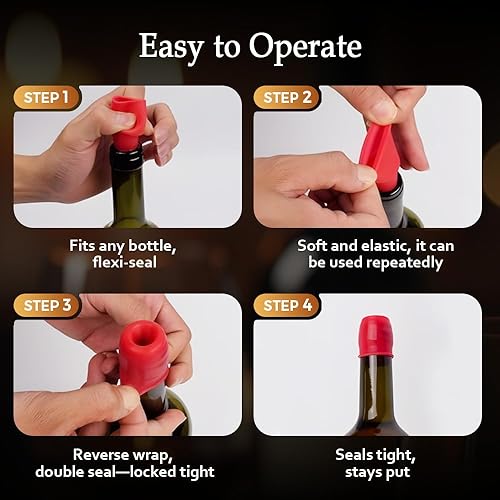 Easy to Operate

STEP 1

Fits any bottle, flexi-seal

STEP 2

Soft and elastic, it can be used repeatedly

STEP 3

Reverse wrap, double seal—locked tight

STEP 4

Seals tight, stays put