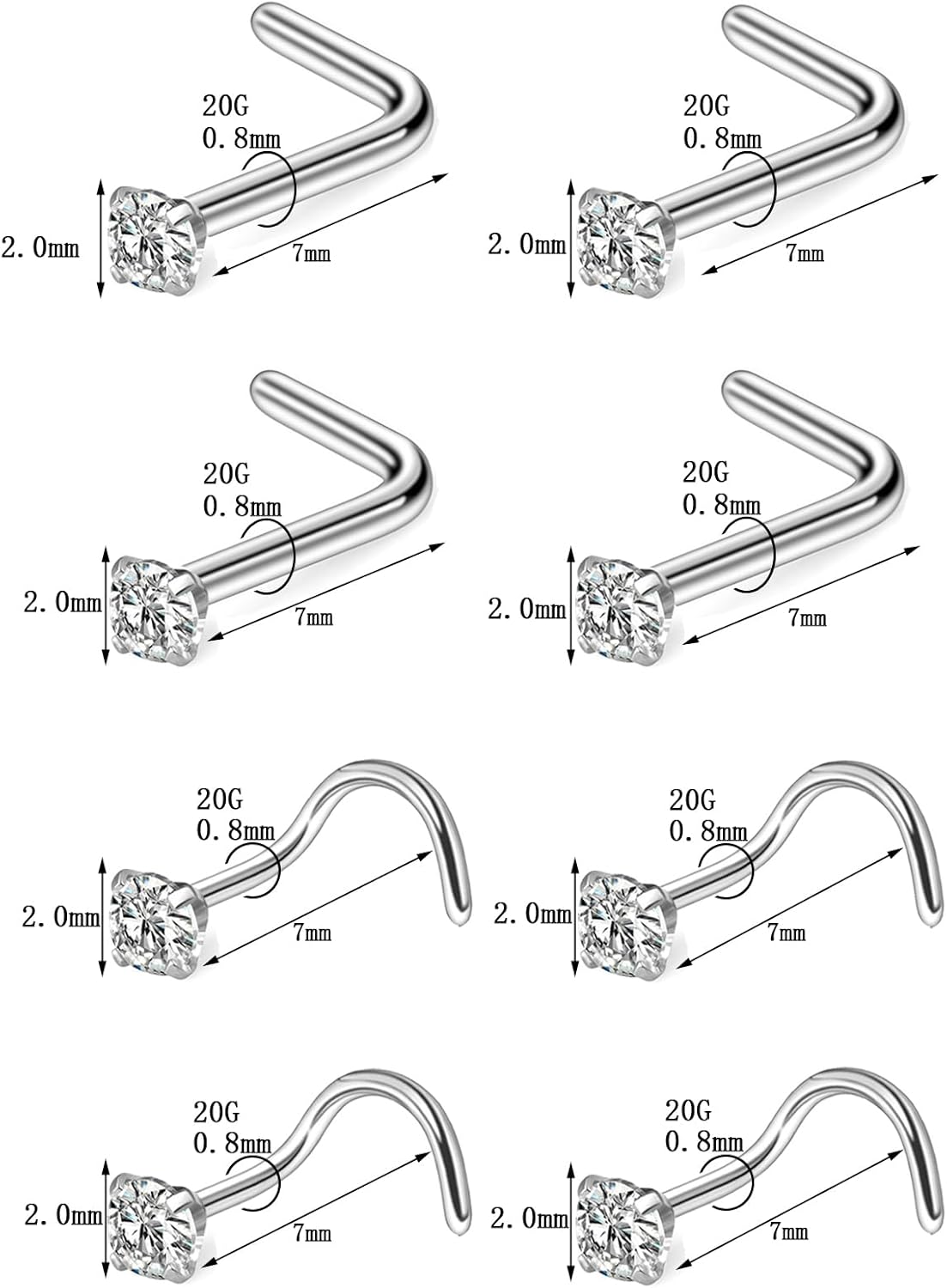 20G
0.8mm
2.0mm
7mm

20G
0.8mm
2.0mm
7mm

20G
0.8mm
2.0mm
7mm

20G
0.8mm
2.0mm
7mm

20G
0.8mm
2.0mm
7mm

20G
0.8mm
2.0mm
7mm

20G
0.8mm
2.0mm
7mm

20G
0.8mm
2.0mm
7mm