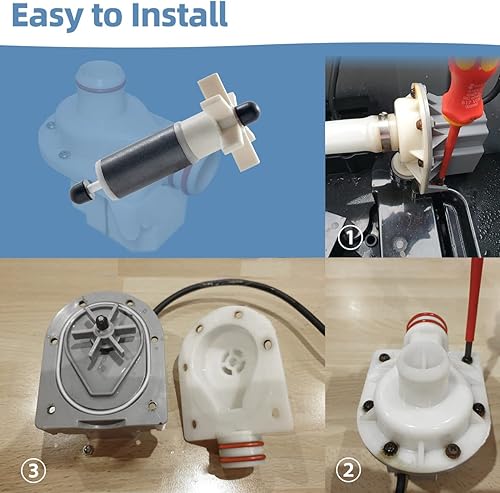 Easy to Install

①

③

②