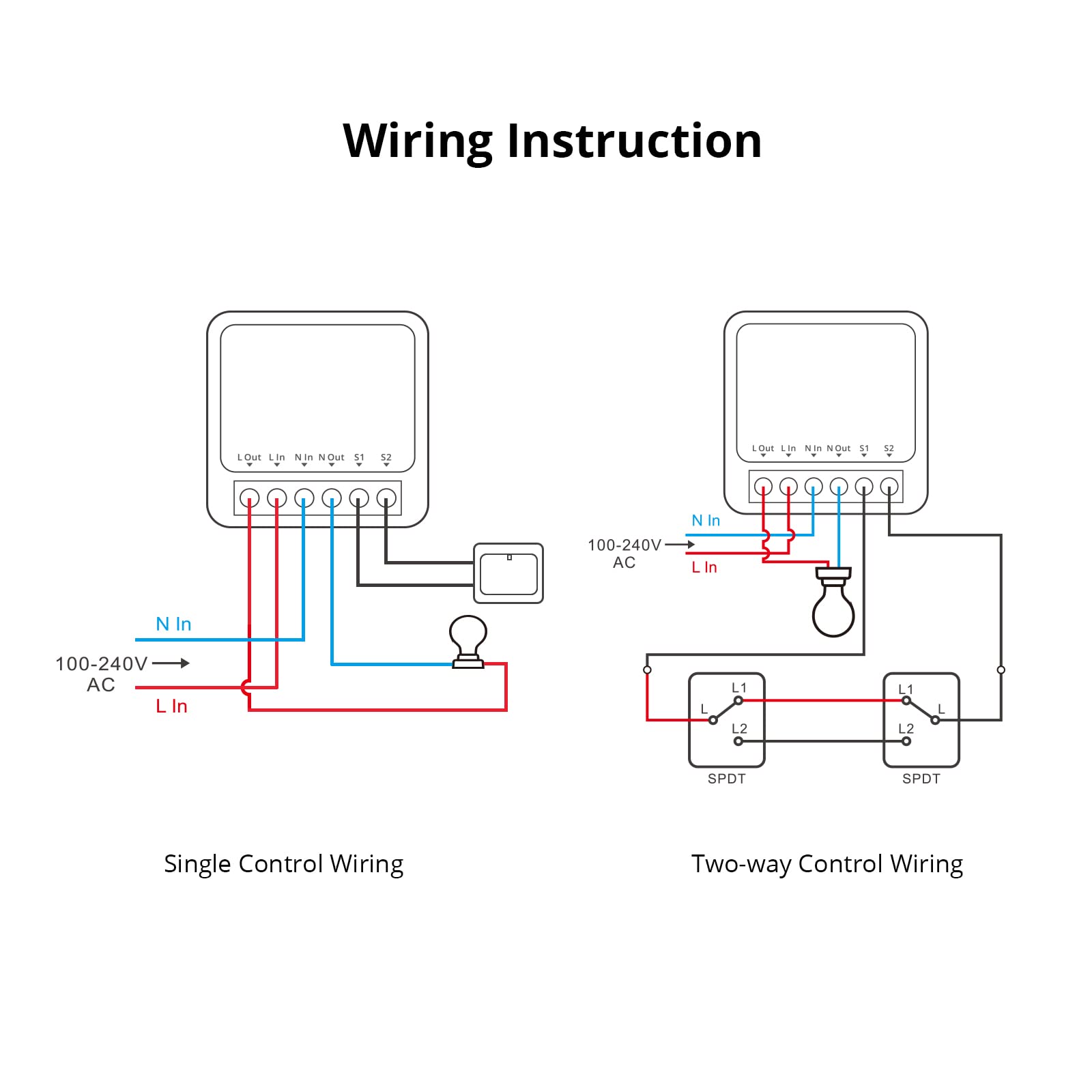 Wiring Instruction

L Out L In N In N Out S1 S2

N In

100-240V
AC

L In

Single Control Wiring

L Out L In N In N Out S1 S2

N In

100-240V
AC

L In

L1
L
L2
SPDT

L1
L
L2
SPDT

Two-way Control Wiring