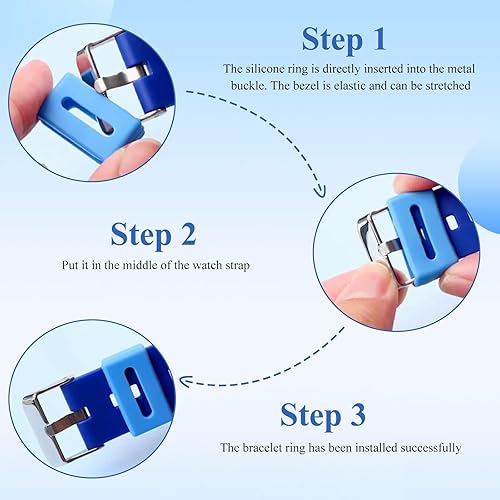 Step 1

The silicone ring is directly inserted into the metal buckle. The bezel is elastic and can be stretched

Step 2

Put it in the middle of the watch strap

Step 3

The bracelet ring has been installed successfully