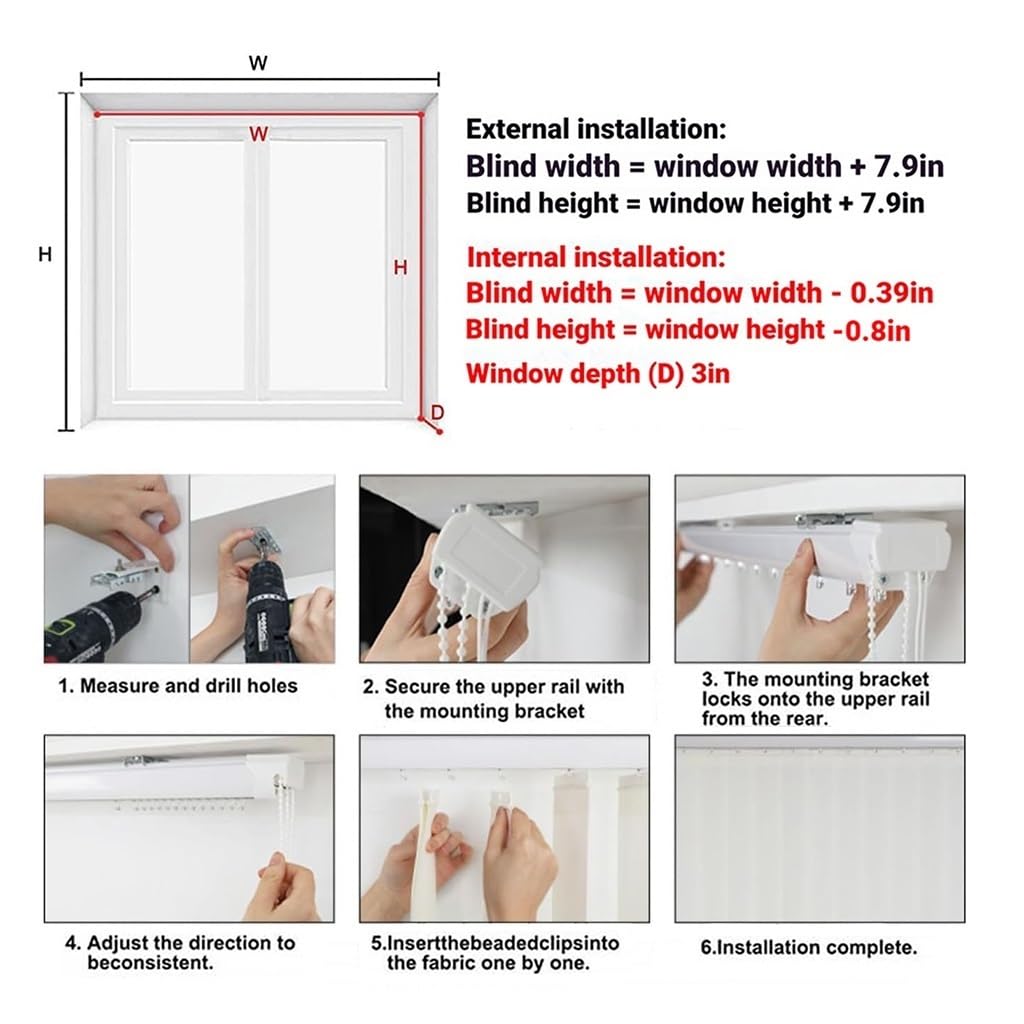 W

W

H

H

D

External installation:
Blind width = window width + 7.9in
Blind height = window height + 7.9in

Internal installation:
Blind width = window width - 0.39in
Blind height = window height -0.8in
Window depth (D) 3in

1. Measure and drill holes

2. Secure the upper rail with the mounting bracket

3. The mounting bracket locks onto the upper rail from the rear.

4. Adjust the direction to beconsistent.

5.Insertthebeadedclipsinto the fabric one by one.

6.Installation complete.