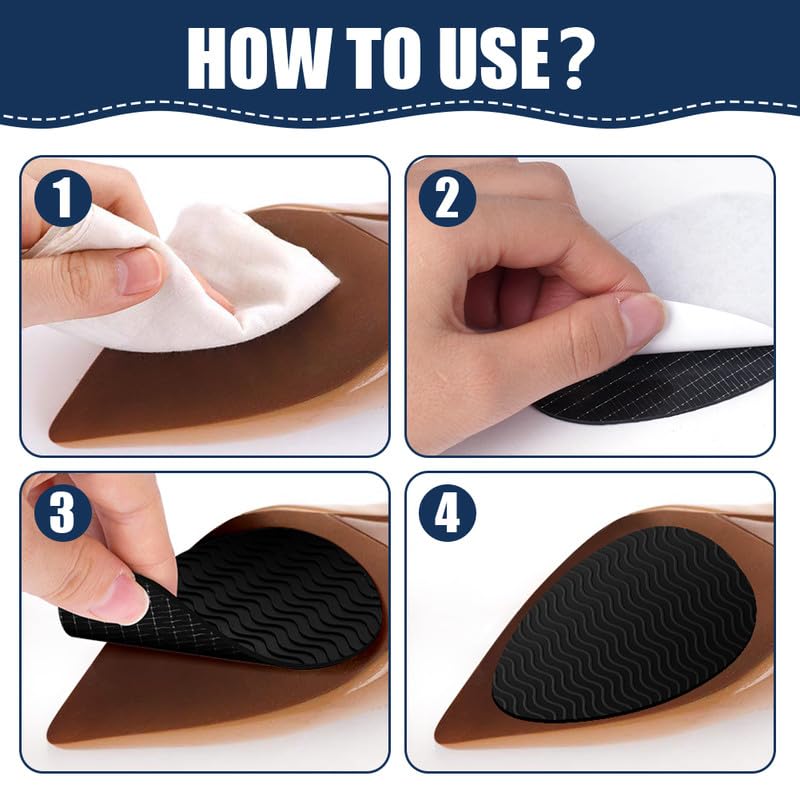 HOW TO USE ?

1

2

3

4