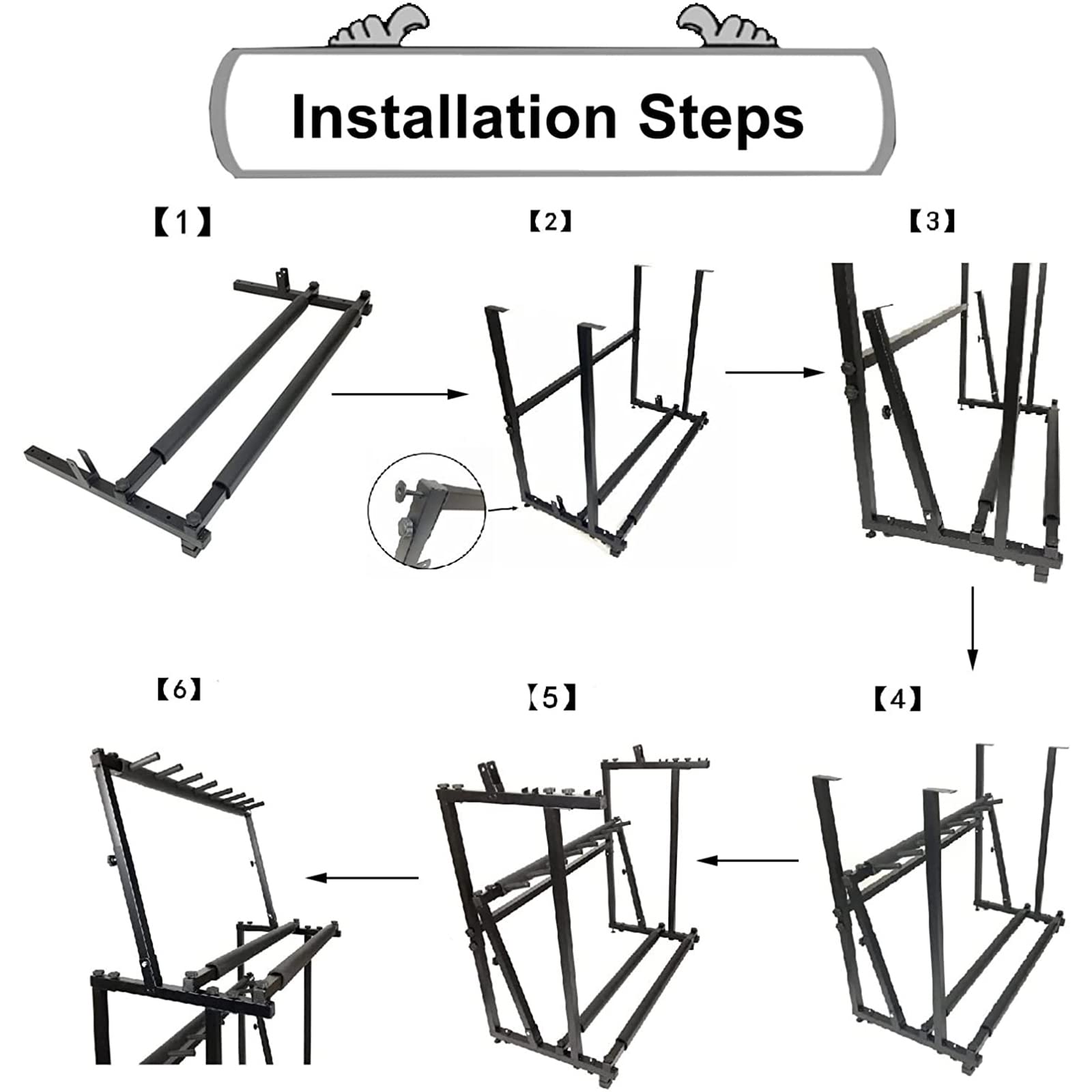 Installation Steps

【1】

【2】

【3】

【6】

【5】

【4】