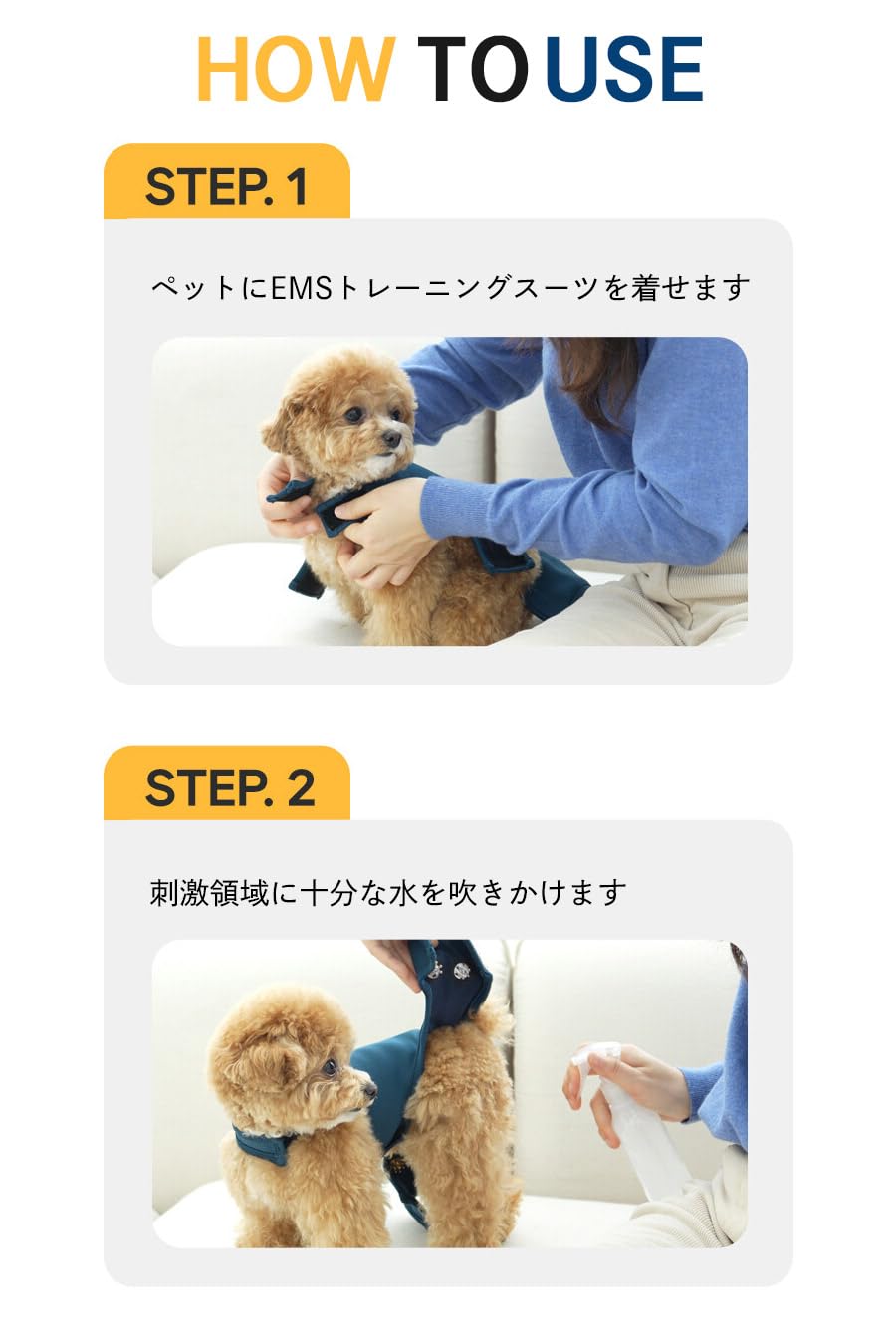 HOW TO USE

STEP. 1

ペットにEMSトレーニングスーツを着せます

STEP. 2

刺激領域に十分な水を吹きかけます