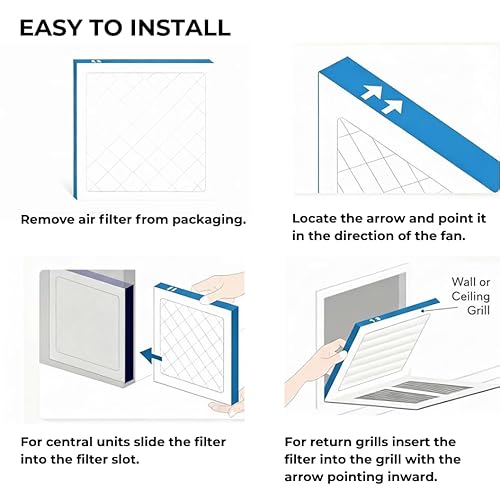 EASY TO INSTALL

Remove air filter from packaging.

Locate the arrow and point it in the direction of the fan.

Wall or Ceiling Grill

For central units slide the filter into the filter slot.

For return grills insert the filter into the grill with the arrow pointing inward.