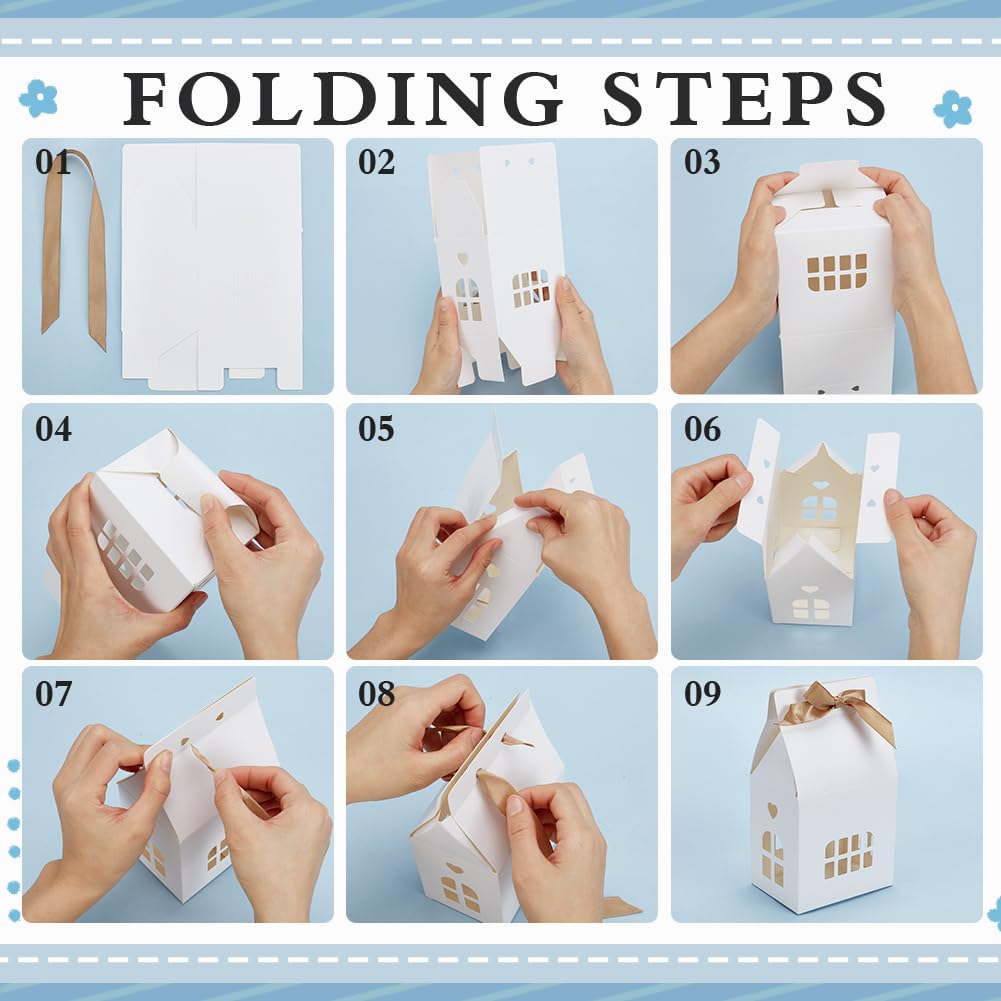 FOLDING STEPS

01

02

03

04

05

06

07

08

09