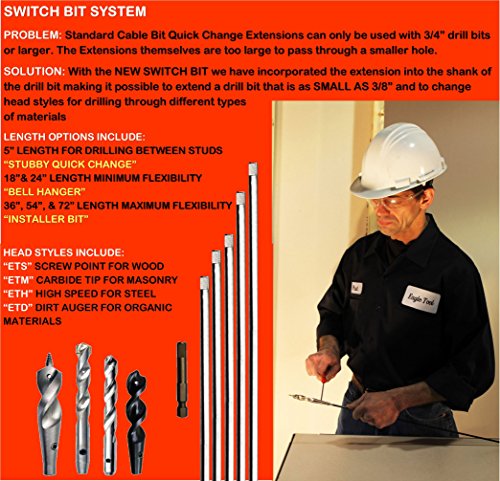 SWITCH BIT SYSTEM

PROBLEM: Standard Cable Bit Quick Change Extensions can only be used with 3/4" drill bits or larger. The Extensions themselves are too large to pass through a smaller hole.

SOLUTION: With the NEW SWITCH BIT we have incorporated the extension into the shank of the drill bit making it possible to extend a drill bit that is as SMALL AS 3/8" and to change head styles for drilling through different types of materials

LENGTH OPTIONS INCLUDE:
5" LENGTH FOR DRILLING BETWEEN STUDS
"STUBBY QUICK CHANGE"
18"& 24" LENGTH MINIMUM FLEXIBILITY
"BELL HANGER"
36", 54", & 72" LENGTH MAXIMUM FLEXIBILITY
"INSTALLER BIT"

HEAD STYLES INCLUDE:
"ETS" SCREW POINT FOR WOOD
"ETM" CARBIDE TIP FOR MASONRY
"ETH" HIGH SPEED FOR STEEL
"ETD" DIRT AUGER FOR ORGANIC MATERIALS

Paul

Eagle Tool