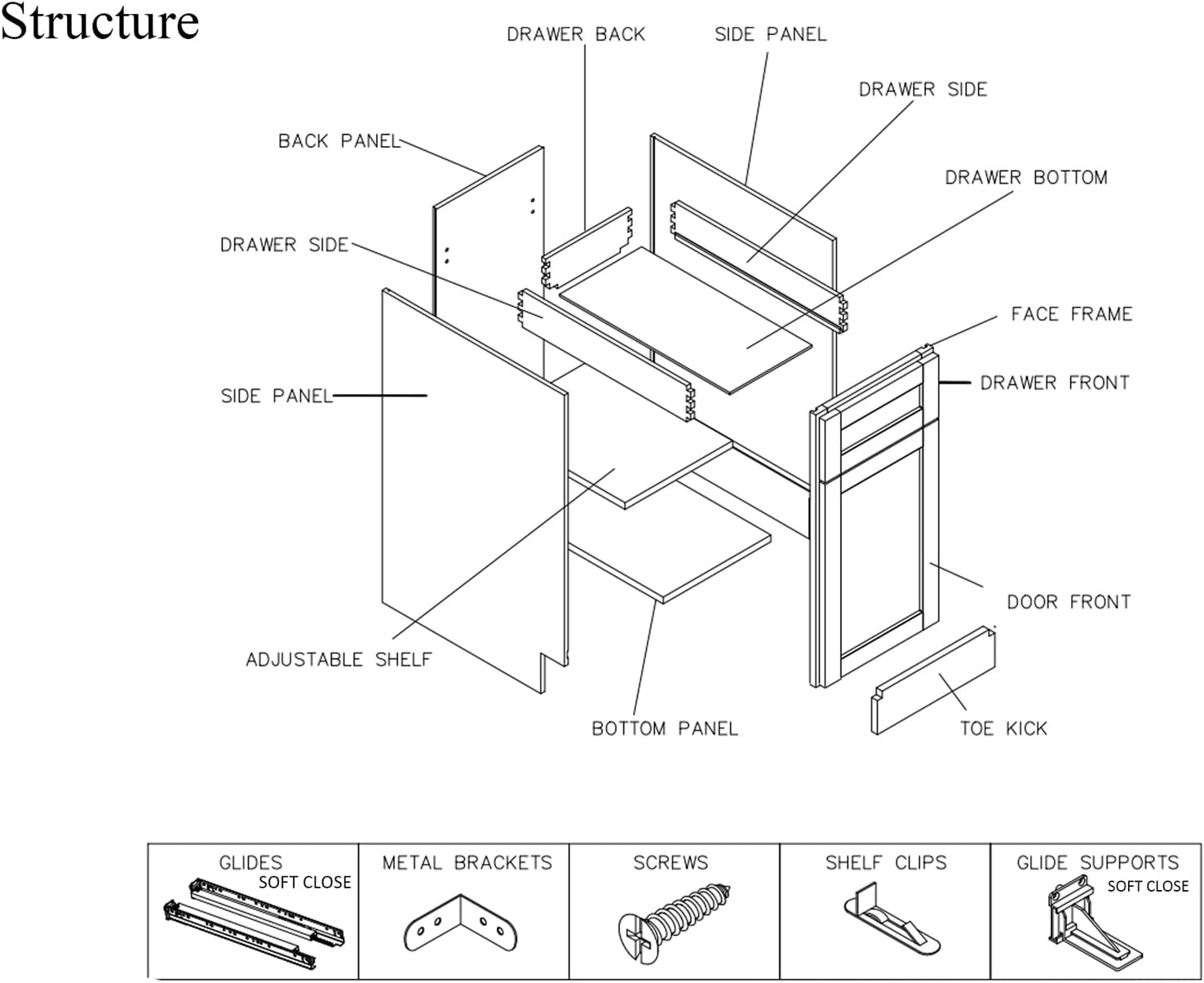 Structure

DRAWER BACK
SIDE PANEL
DRAWER SIDE
BACK PANEL
DRAWER BOTTOM
DRAWER SIDE
FACE FRAME
DRAWER FRONT
SIDE PANEL
DOOR FRONT
ADJUSTABLE SHELF
BOTTOM PANEL
TOE KICK

| GLIDES SOFT CLOSE | METAL BRACKETS | SCREWS | SHELF CLIPS | GLIDE SUPPORTS SOFT CLOSE |
|---|---|---|---|---|