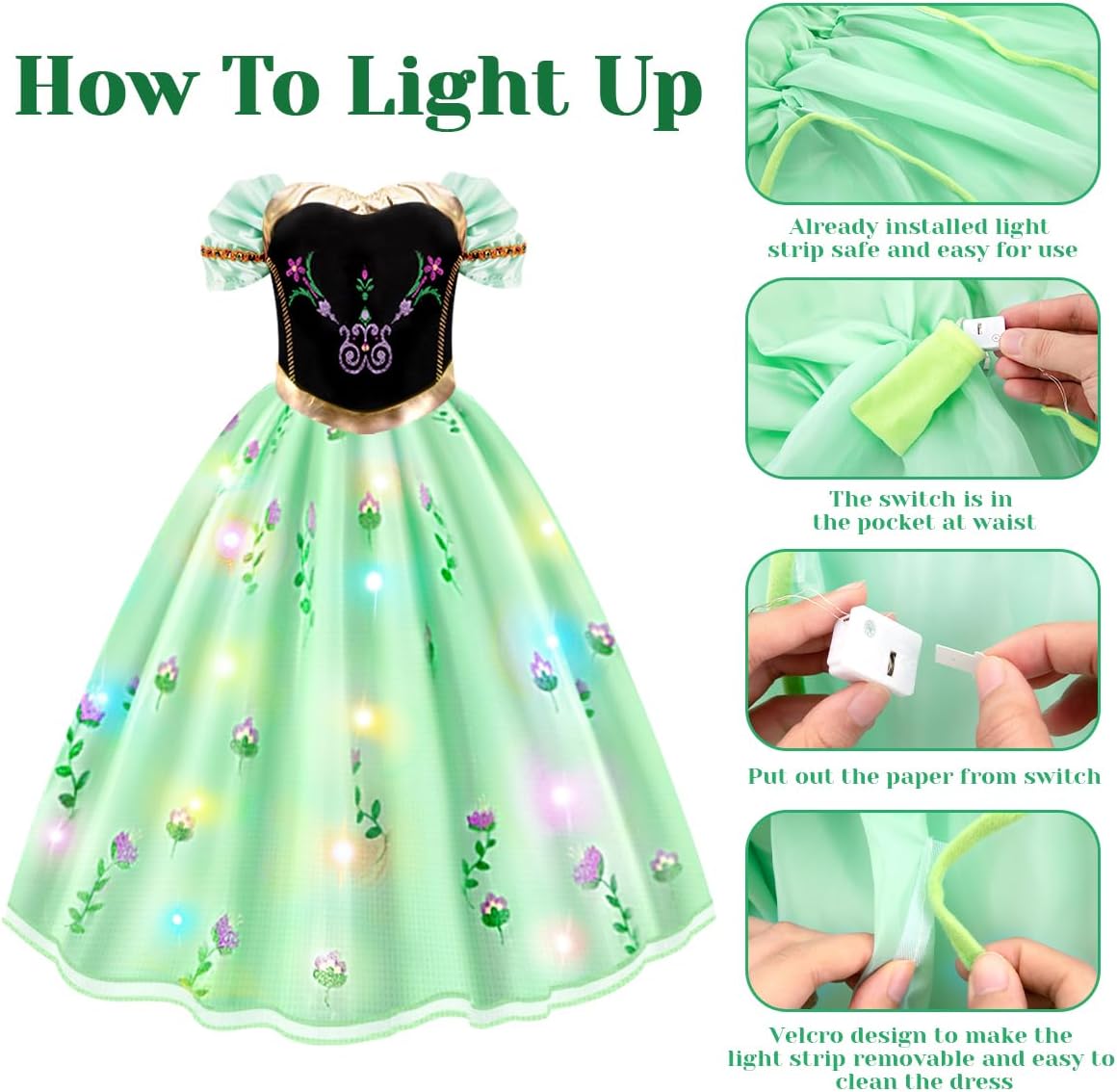 How To Light Up

Already installed light strip safe and easy for use

The switch is in the pocket at waist

Put out the paper from switch

Velcro design to make the light strip removable and easy to clean the dress