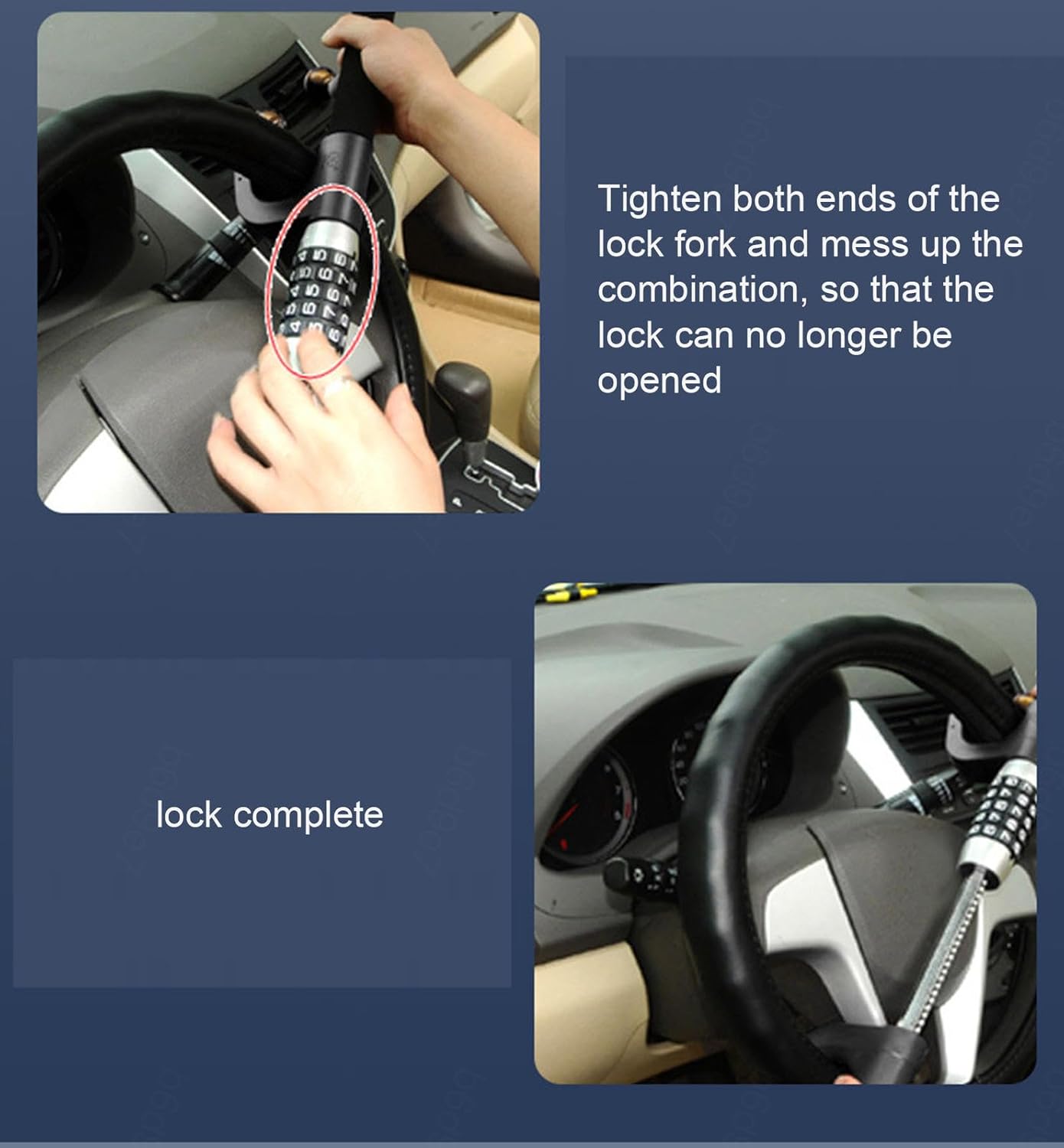 Tighten both ends of the lock fork and mess up the combination, so that the lock can no longer be opened

lock complete