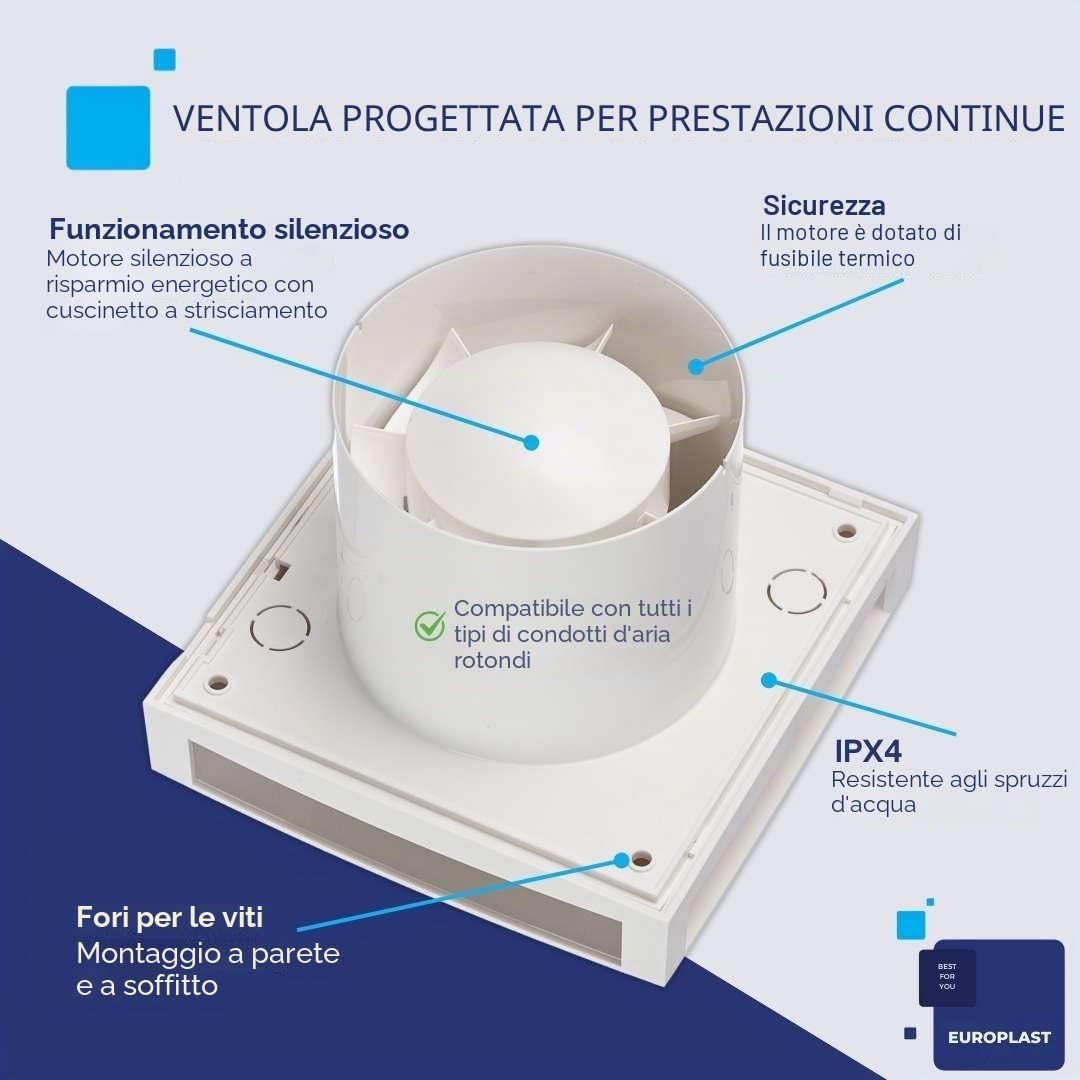 VENTOLA PROGETTATA PER PRESTAZIONI CONTINUE

Funzionamento silenzioso
Motore silenzioso a risparmio energetico con cuscinetto a strisciamento

Sicurezza
Il motore è dotato di fusibile termico

Compatibile con tutti i tipi di condotti d'aria rotondi

IPX4
Resistente agli spruzzi d'acqua

Fori per le viti
Montaggio a parete e a soffitto

BEST FOR YOU

EUROPLAST