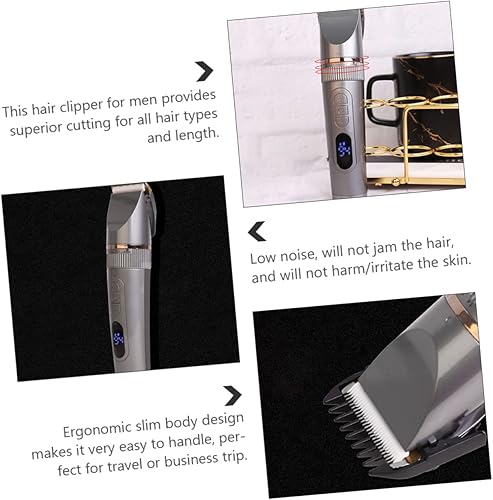 This hair clipper for men provides superior cutting for all hair types and length.

Low noise, will not jam the hair, and will not harm/irritate the skin.

Ergonomic slim body design makes it very easy to handle, perfect for travel or business trip.