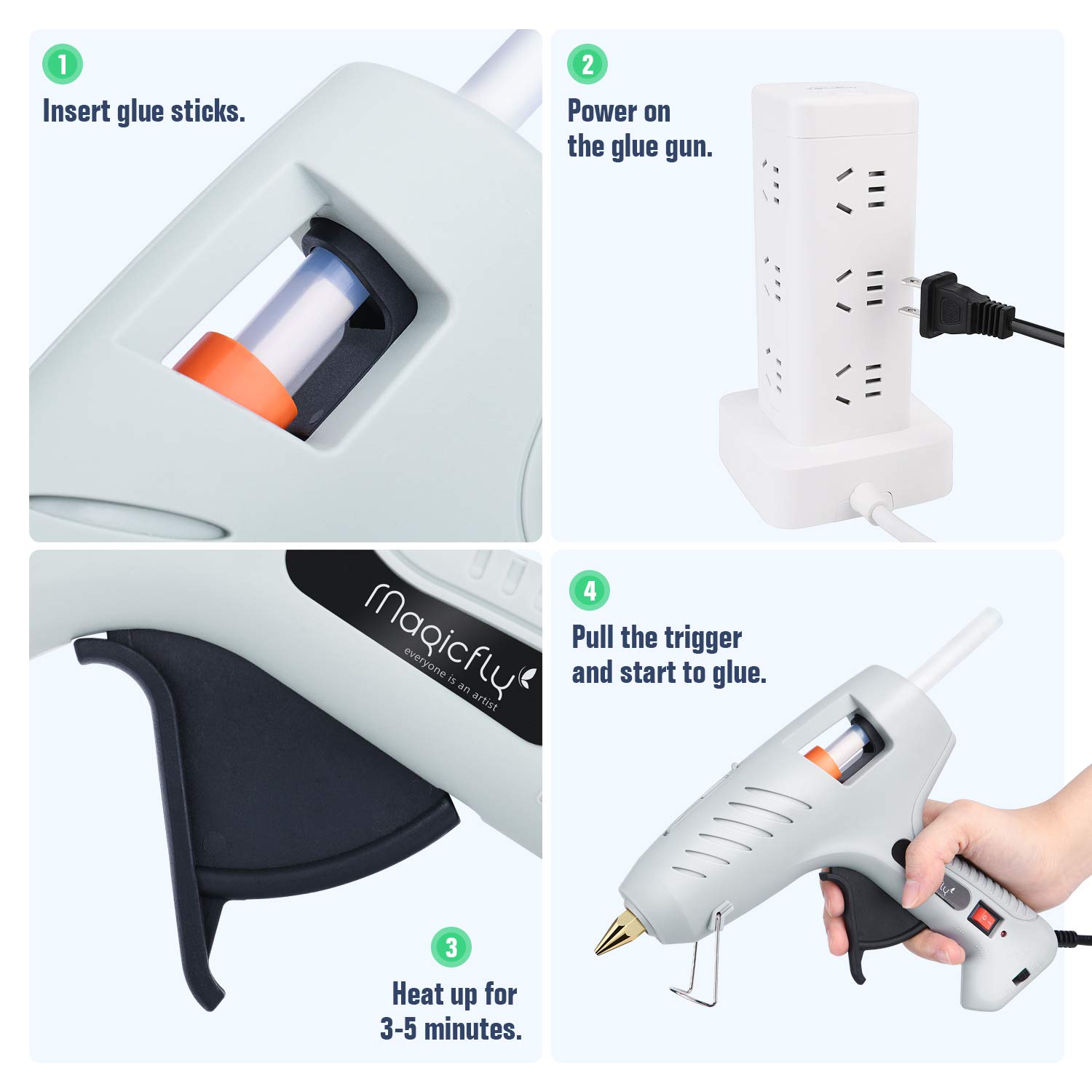 1
Insert glue sticks.

2
Power on the glue gun.

magicfly
everyone is an artist

3
Heat up for 3-5 minutes.

4
Pull the trigger and start to glue.