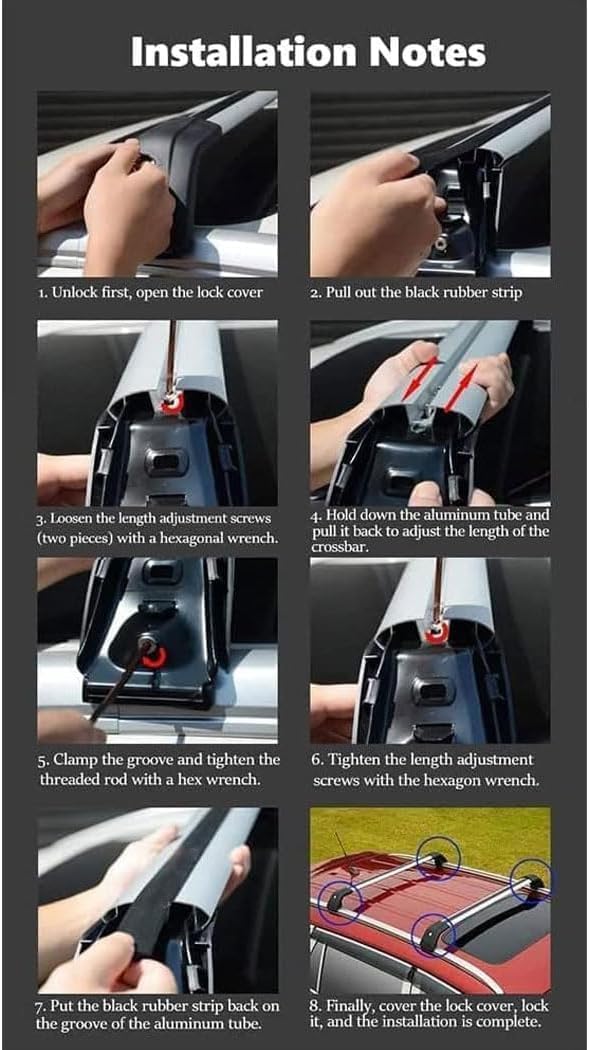 Installation Notes

1. Unlock first, open the lock cover

2. Pull out the black rubber strip

3. Loosen the length adjustment screws (two pieces) with a hexagonal wrench.

4. Hold down the aluminum tube and pull it back to adjust the length of the crossbar.

5. Clamp the groove and tighten the threaded rod with a hex wrench.

6. Tighten the length adjustment screws with the hexagon wrench.

7. Put the black rubber strip back on the groove of the aluminum tube.

8. Finally, cover the lock cover, lock it, and the installation is complete.