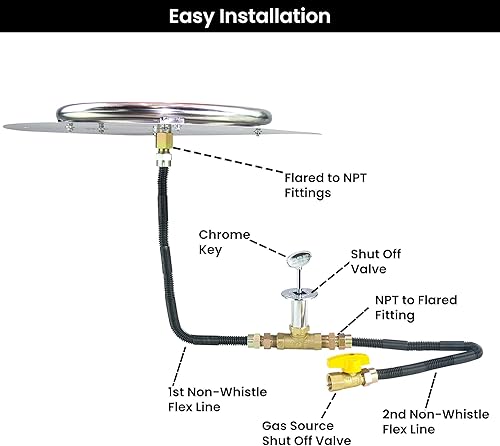 Easy Installation

Flared to NPT Fittings

Chrome Key

Shut Off Valve

NPT to Flared Fitting

1st Non-Whistle Flex Line

Gas Source Shut Off Valve

2nd Non-Whistle Flex Line