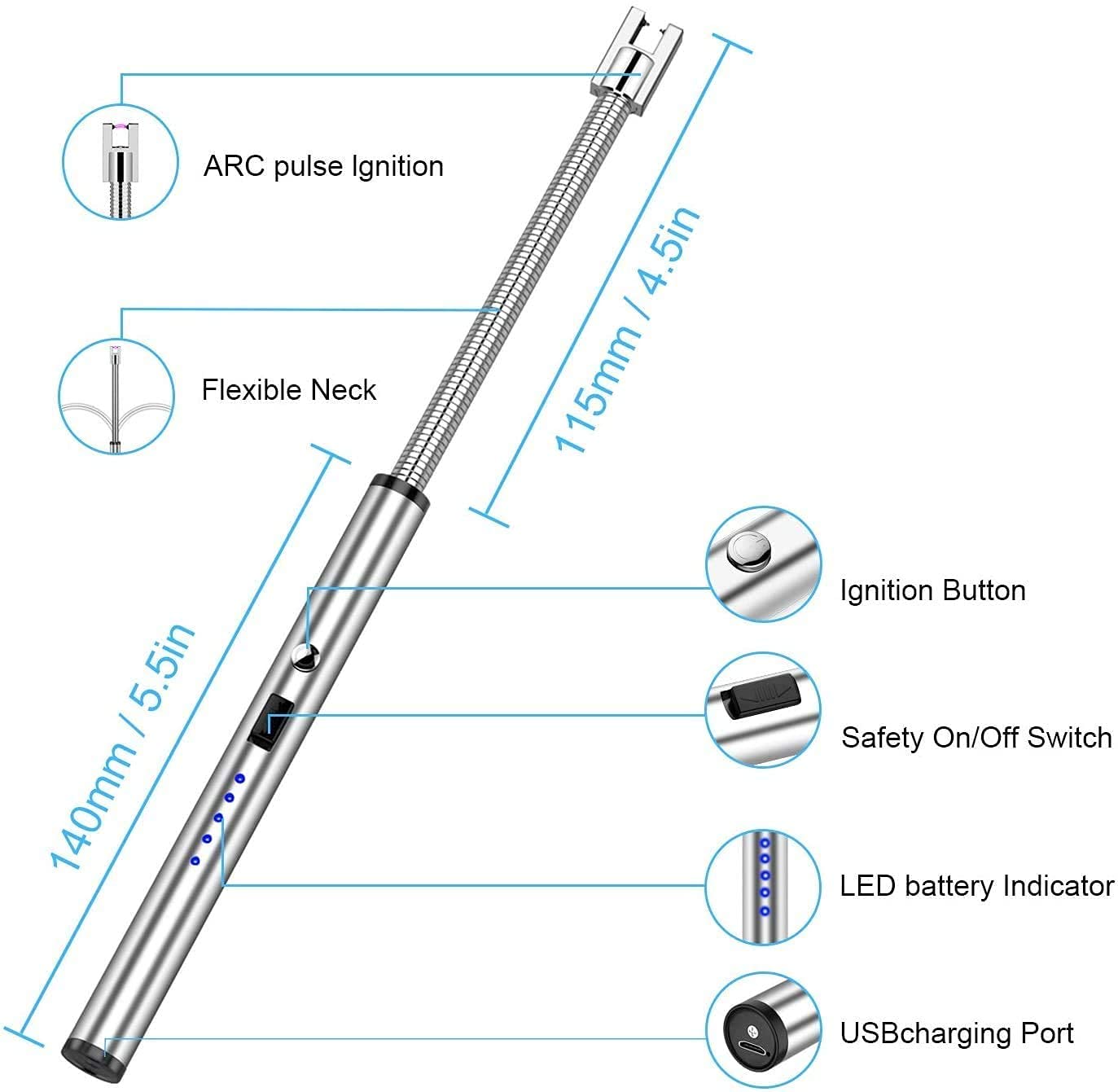 ARC pulse Ignition

Flexible Neck

115mm / 4.5in

140mm / 5.5in

Ignition Button

Safety On/Off Switch

LED battery Indicator

USBcharging Port