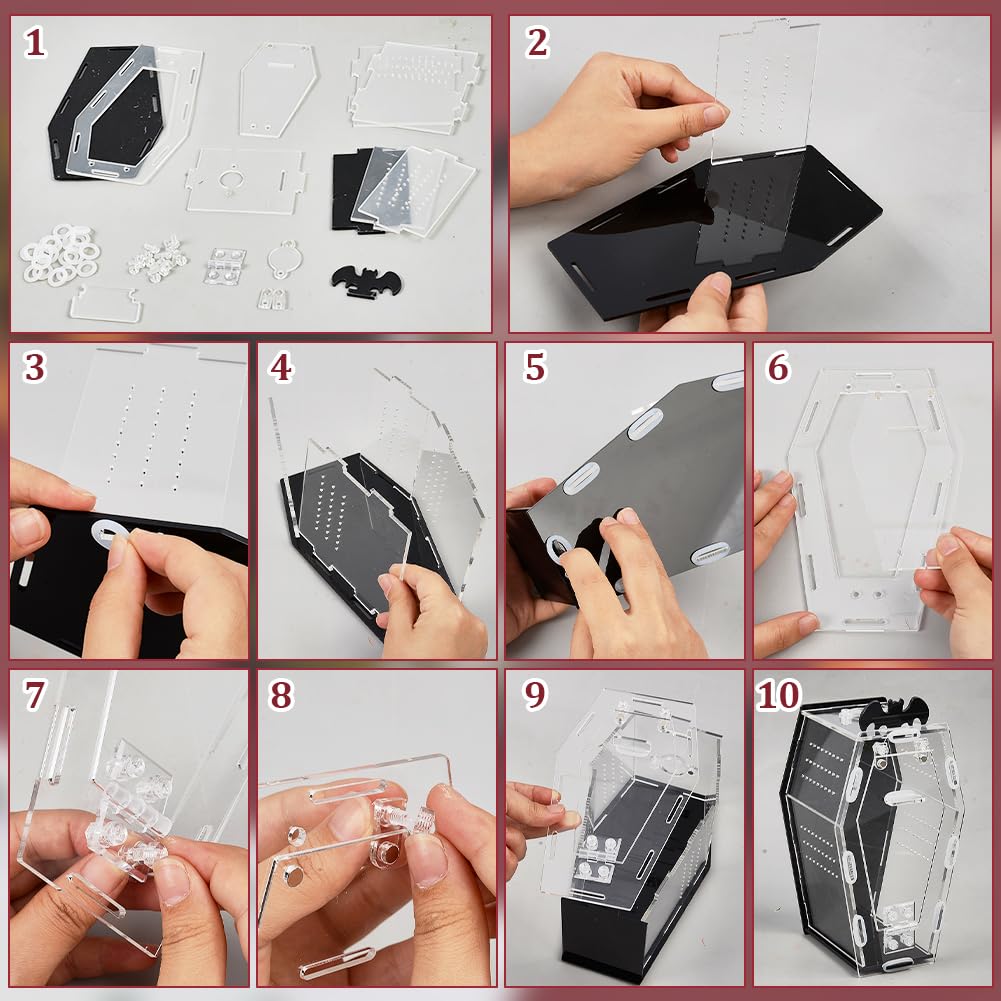 1

2

3

4

5

6

7

8

9

10