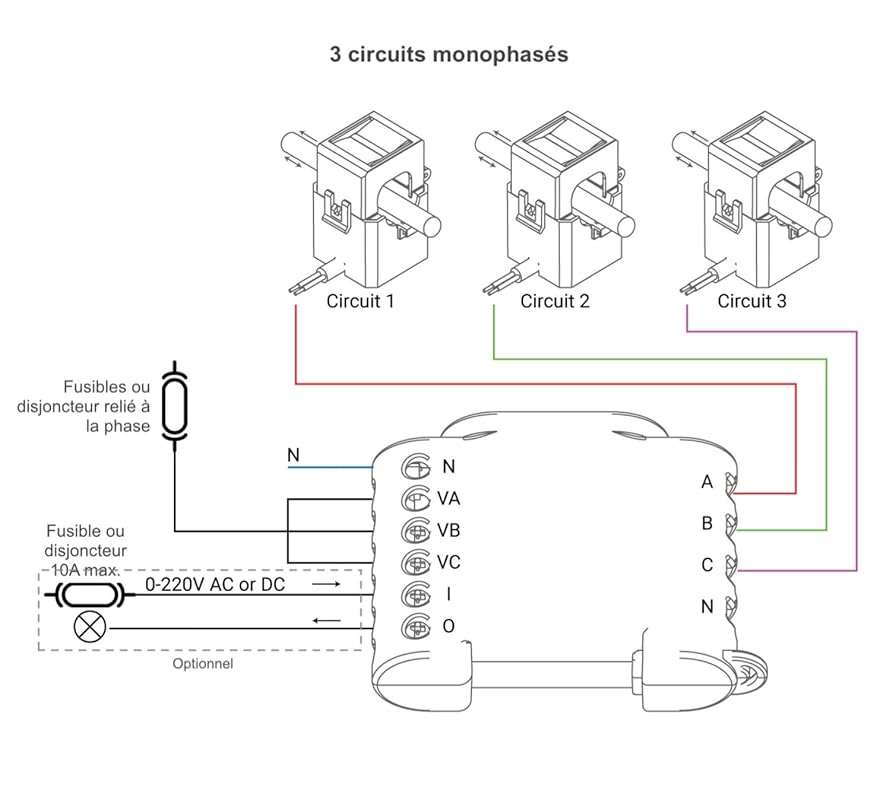 3 circuits monophasés

Circuit 1

Circuit 2

Circuit 3

Fusibles ou disjoncteur relié à la phase

N

N
VA
VB
VC
I
O

A
B
C
N

Fusible ou disjoncteur 10A max.

0-220V AC or DC

Optionnel