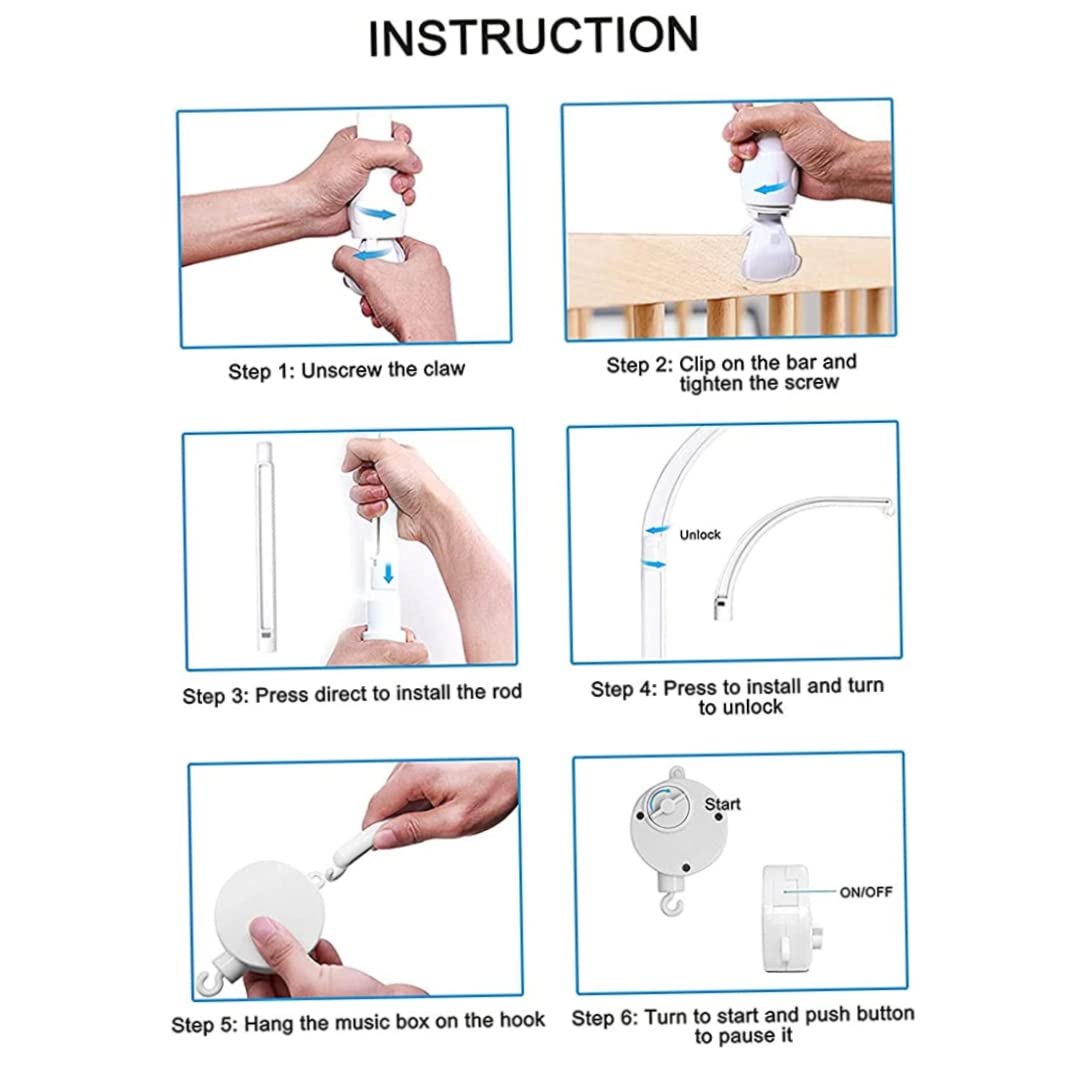 INSTRUCTION

Step 1: Unscrew the claw

Step 2: Clip on the bar and tighten the screw

Step 3: Press direct to install the rod

Unlock

Step 4: Press to install and turn to unlock

Step 5: Hang the music box on the hook

Start

ON/OFF

Step 6: Turn to start and push button to pause it