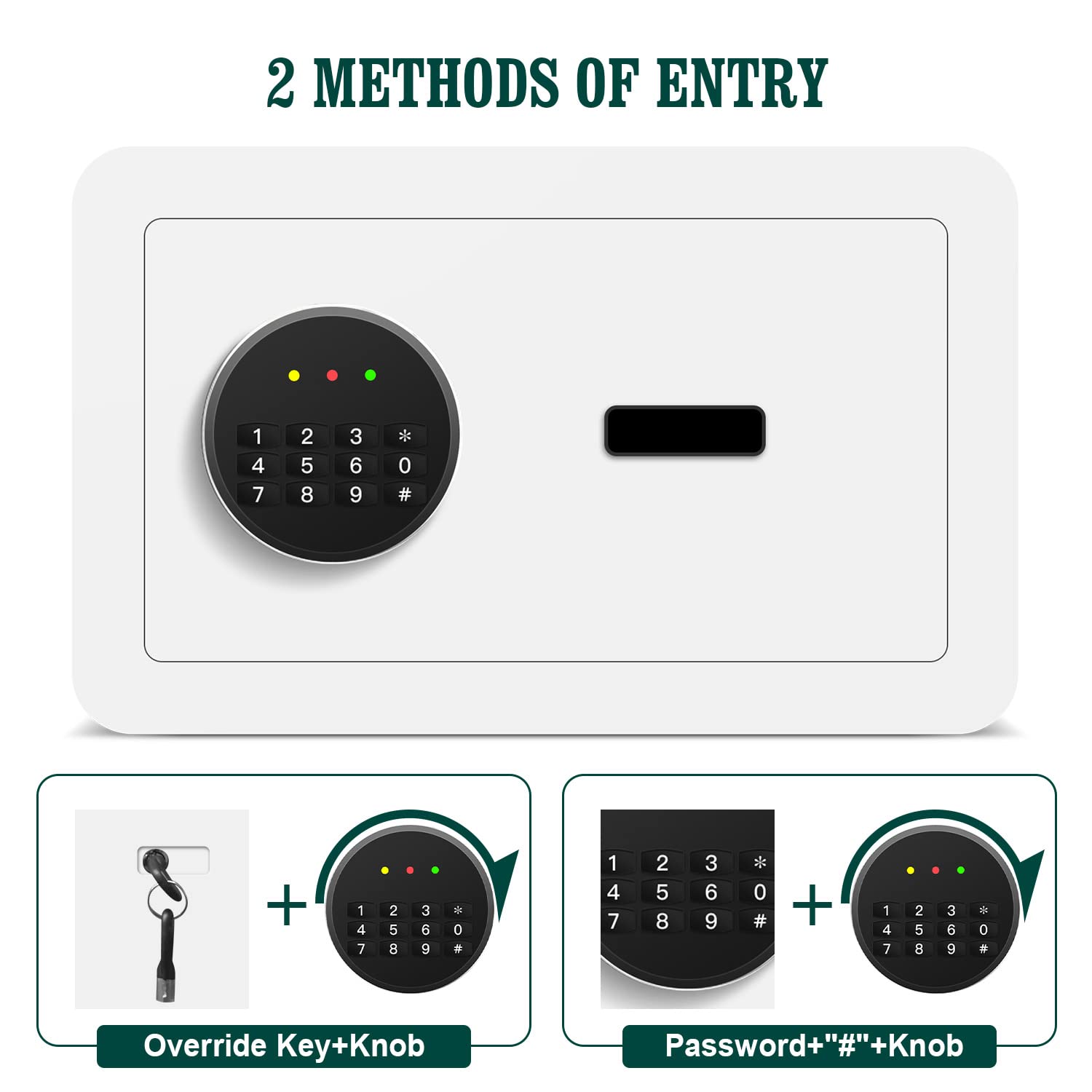 2 METHODS OF ENTRY

1 2 3 *
4 5 6 0
7 8 9 #

+

1 2 3 *
4 5 6 0
7 8 9 #

Override Key+Knob

1 2 3 *
4 5 6 0
7 8 9 #

+

1 2 3 *
4 5 6 0
7 8 9 #

Password+"#"+Knob