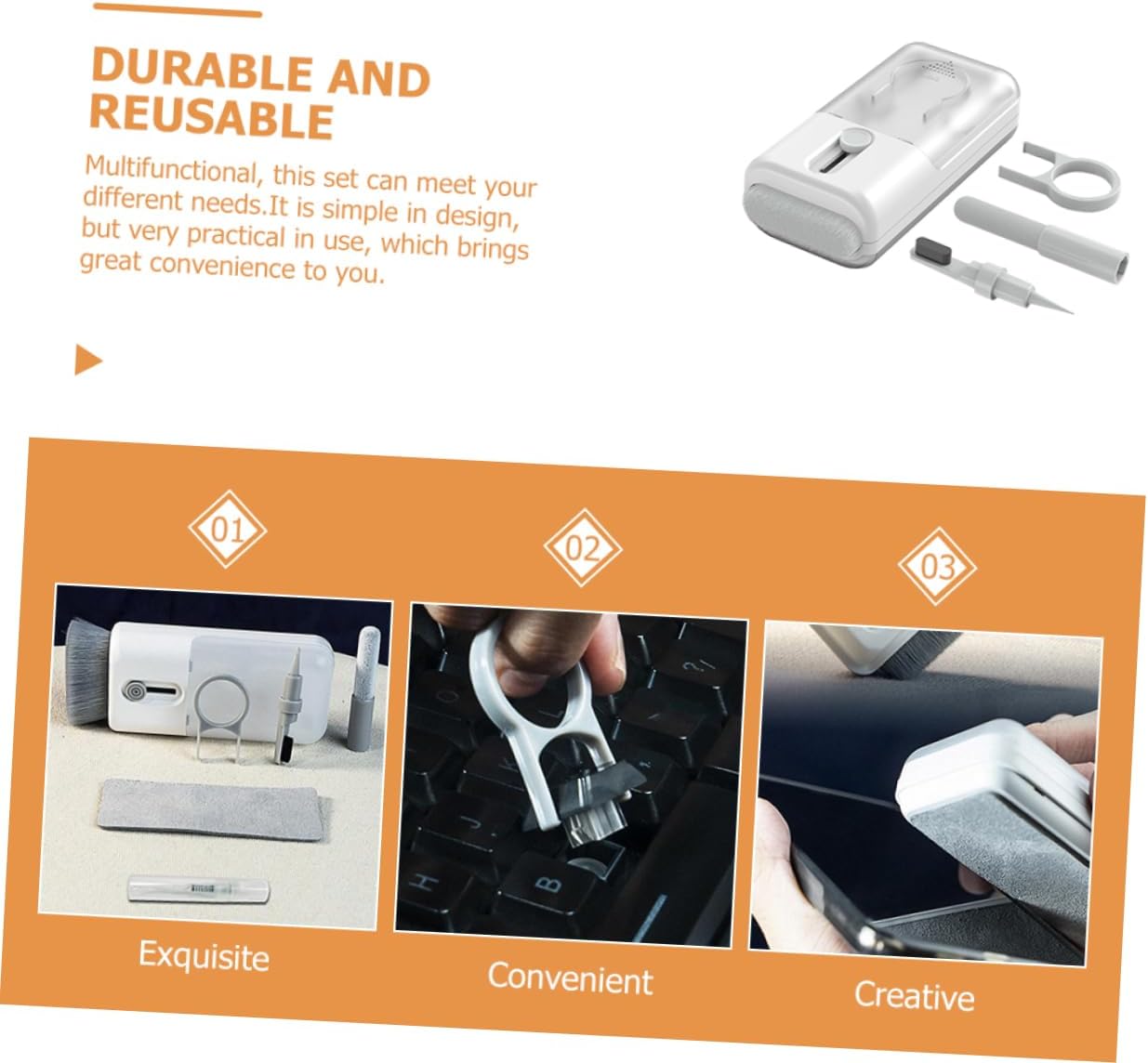 DURABLE AND REUSABLE

Multifunctional, this set can meet your different needs.It is simple in design, but very practical in use, which brings great convenience to you.

01

02

03

Exquisite

Convenient

Creative