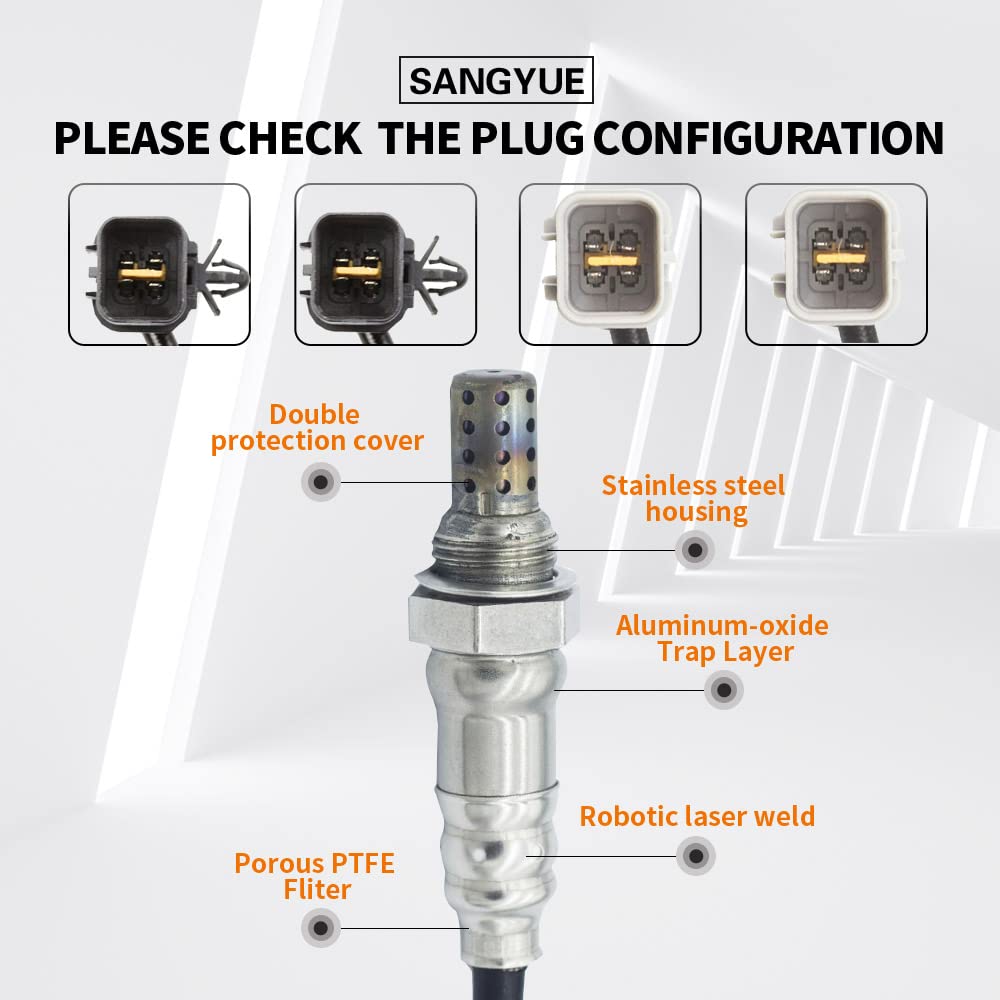 SANGYUE

PLEASE CHECK THE PLUG CONFIGURATION

Double protection cover

Stainless steel housing

Aluminum-oxide Trap Layer

Robotic laser weld

Porous PTFE Fliter