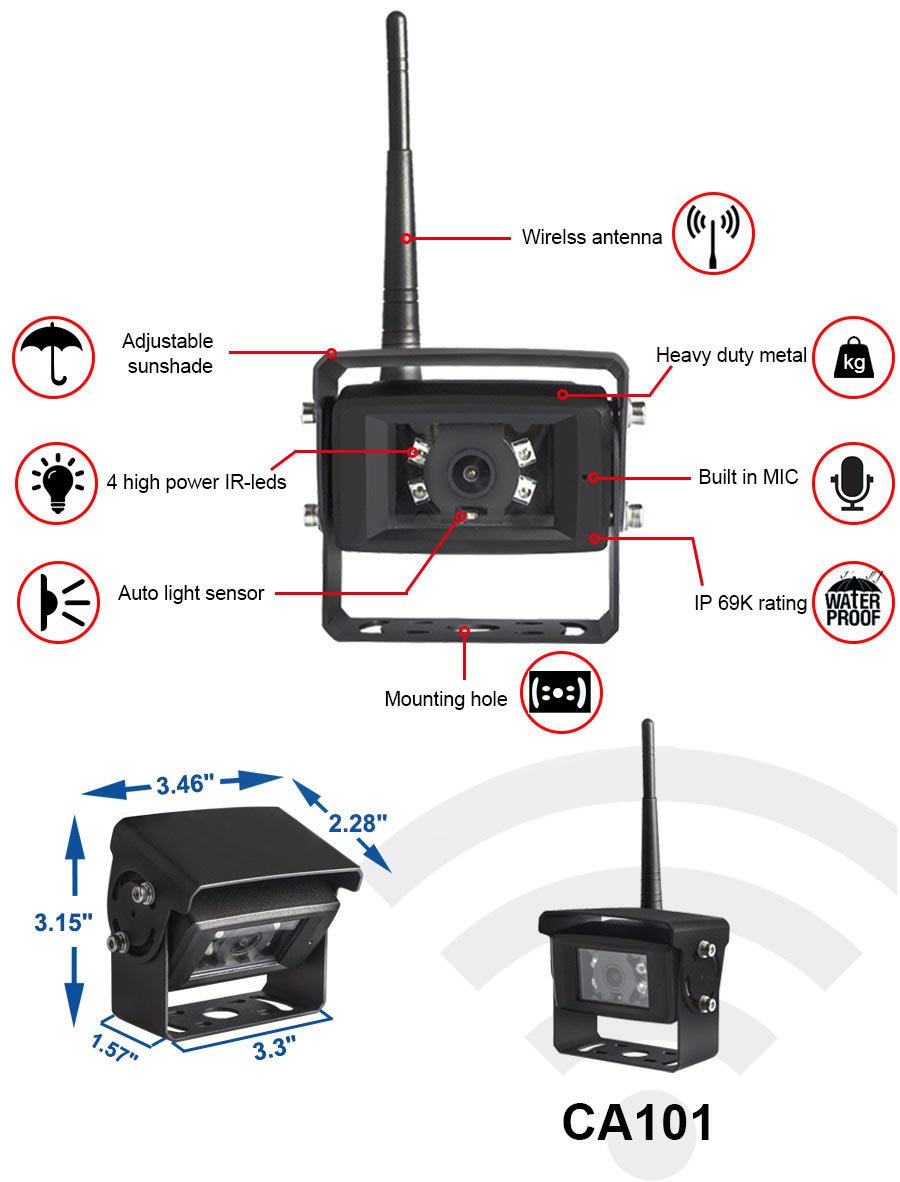 Wirelss antenna

Adjustable sunshade

Heavy duty metal

kg

4 high power IR-leds

Built in MIC

Auto light sensor

IP 69K rating

WATER PROOF

Mounting hole

3.46"

2.28"

3.15"

1.57"

3.3"

CA101