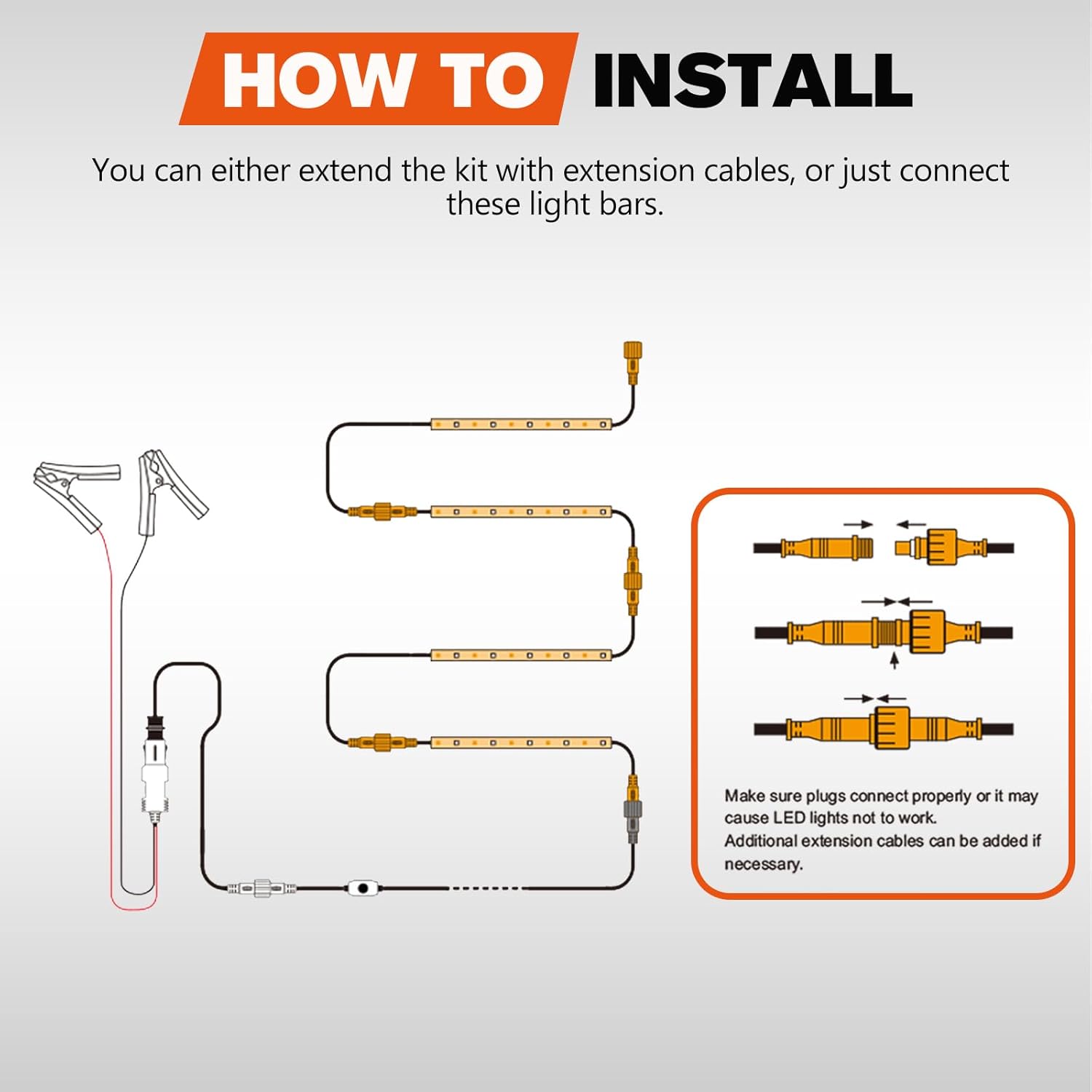 HOW TO INSTALL

You can either extend the kit with extension cables, or just connect these light bars.

Make sure plugs connect properly or it may cause LED lights not to work.
Additional extension cables can be added if necessary.