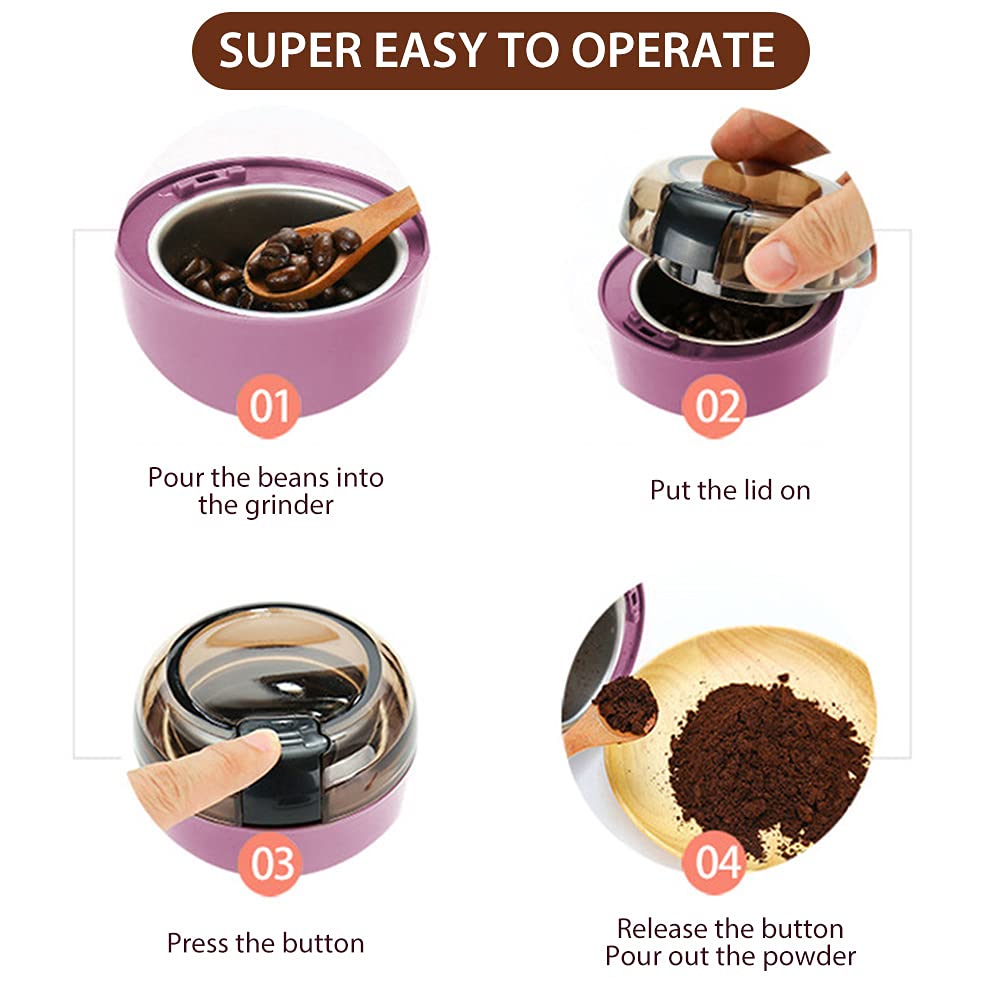 SUPER EASY TO OPERATE

01

Pour the beans into the grinder

02

Put the lid on

03

Press the button

04

Release the button
Pour out the powder