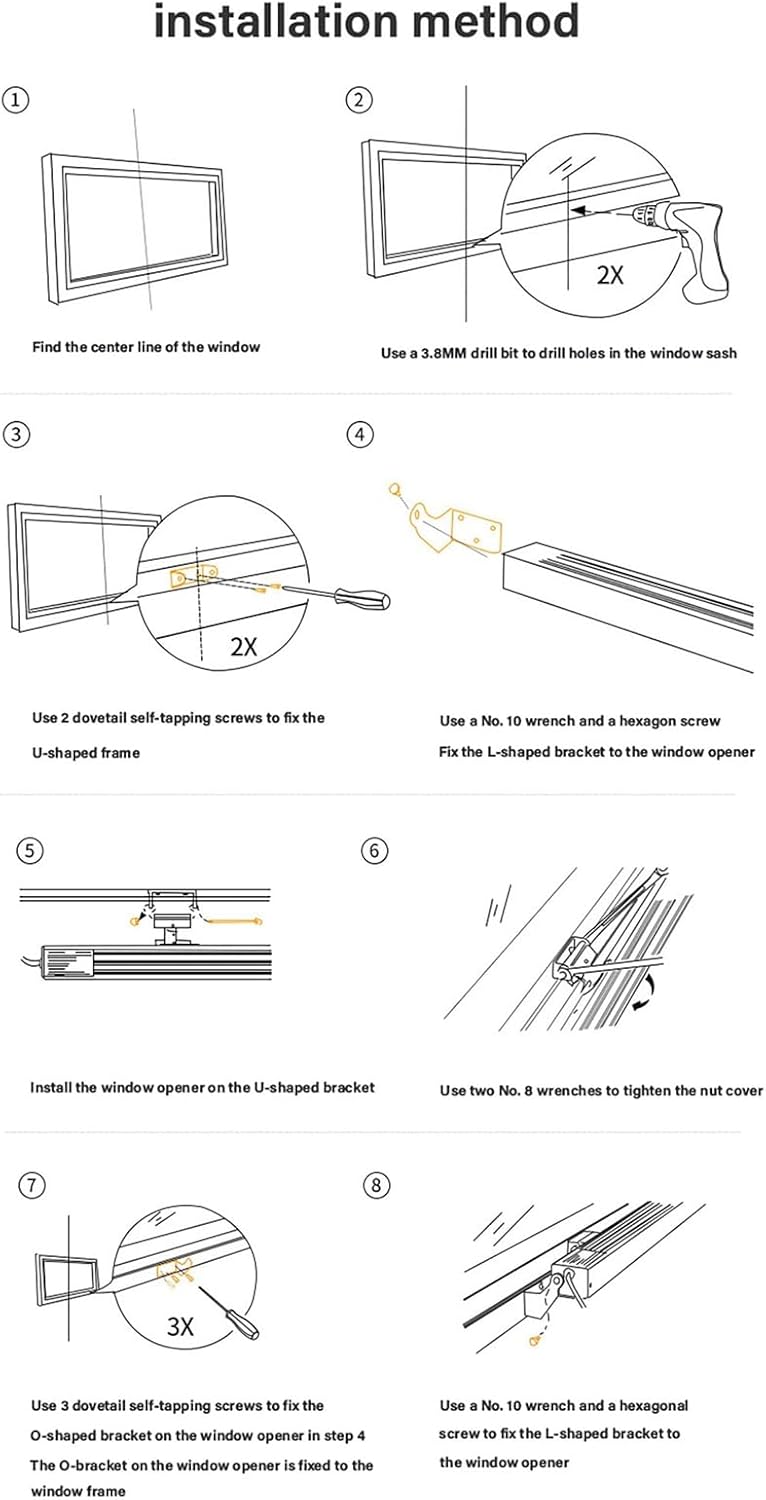 installation method

①

Find the center line of the window

②

2X

Use a 3.8MM drill bit to drill holes in the window sash

③

2X

Use 2 dovetail self-tapping screws to fix the U-shaped frame

④

Use a No. 10 wrench and a hexagon screw
Fix the L-shaped bracket to the window opener

⑤

Install the window opener on the U-shaped bracket

⑥

Use two No. 8 wrenches to tighten the nut cover

⑦

3X

Use 3 dovetail self-tapping screws to fix the O-shaped bracket on the window opener in step 4
The O-bracket on the window opener is fixed to the window frame

⑧

Use a No. 10 wrench and a hexagonal screw to fix the L-shaped bracket to the window opener