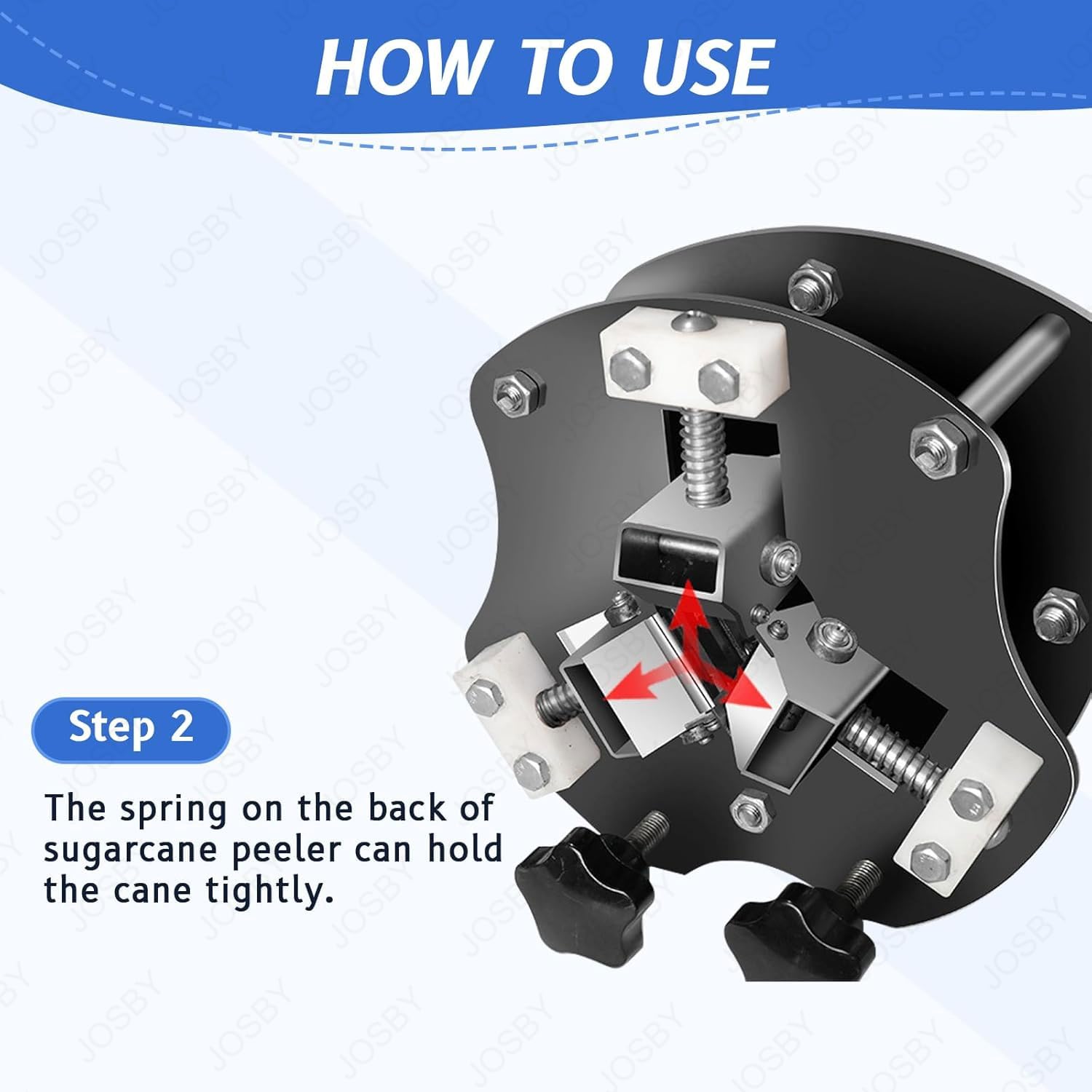 HOW TO USE

Step 2

The spring on the back of sugarcane peeler can hold the cane tightly.

JOSBY