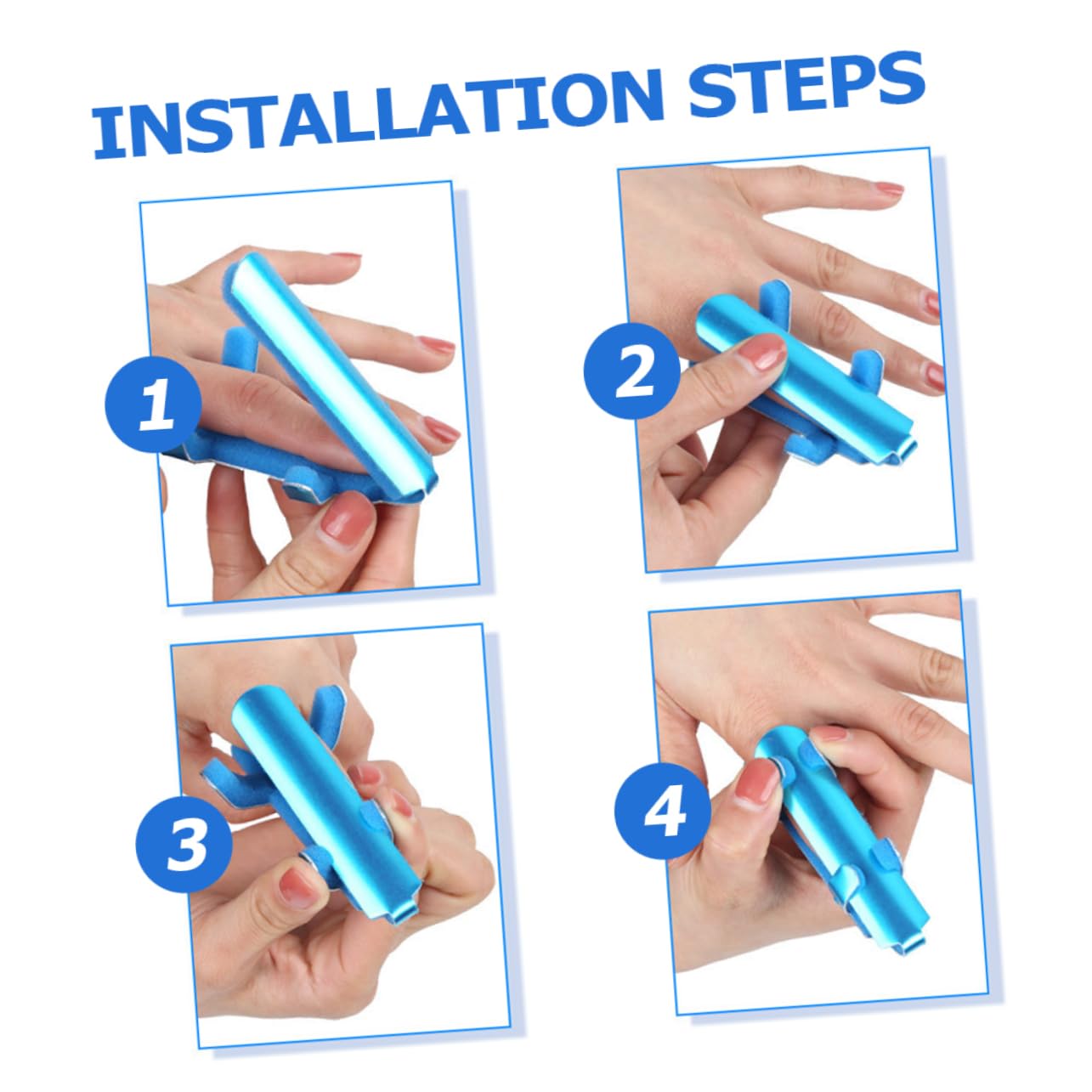 INSTALLATION STEPS

1

2

3

4